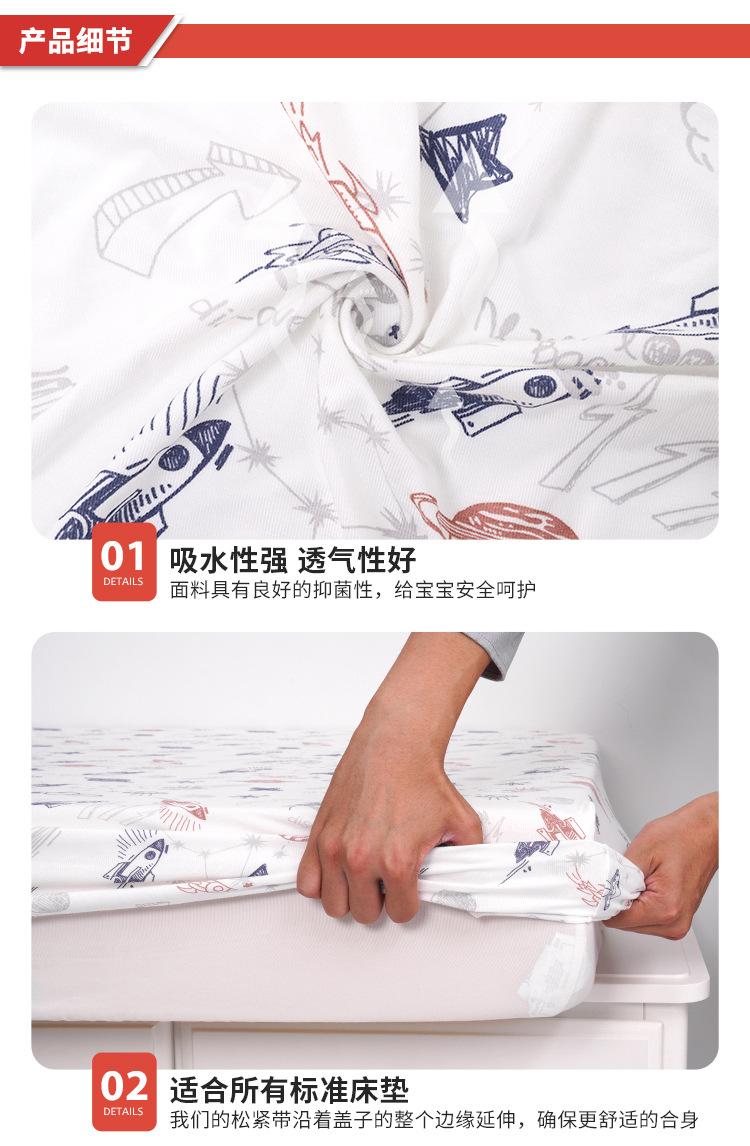 产品细节

01
DETAILS
吸水性强 透气性好
面料具有良好的抑菌性，给宝宝安全呵护

02
DETAILS
适合所有标准床垫
我们的松紧带沿着盖子的整个边缘延伸，确保更舒适的合身