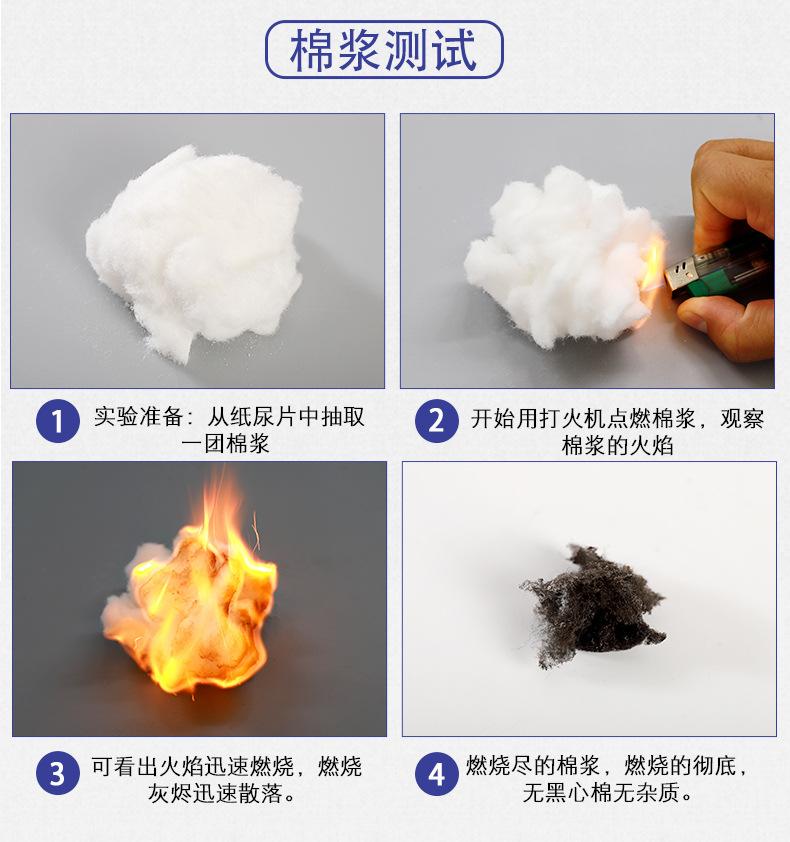 棉浆测试

1 实验准备：从纸尿片中抽取一团棉浆

2 开始用打火机点燃棉浆，观察棉浆的火焰

3 可看出火焰迅速燃烧，燃烧灰烬迅速散落。

4 燃烧尽的棉浆，燃烧的彻底，无黑心棉无杂质。