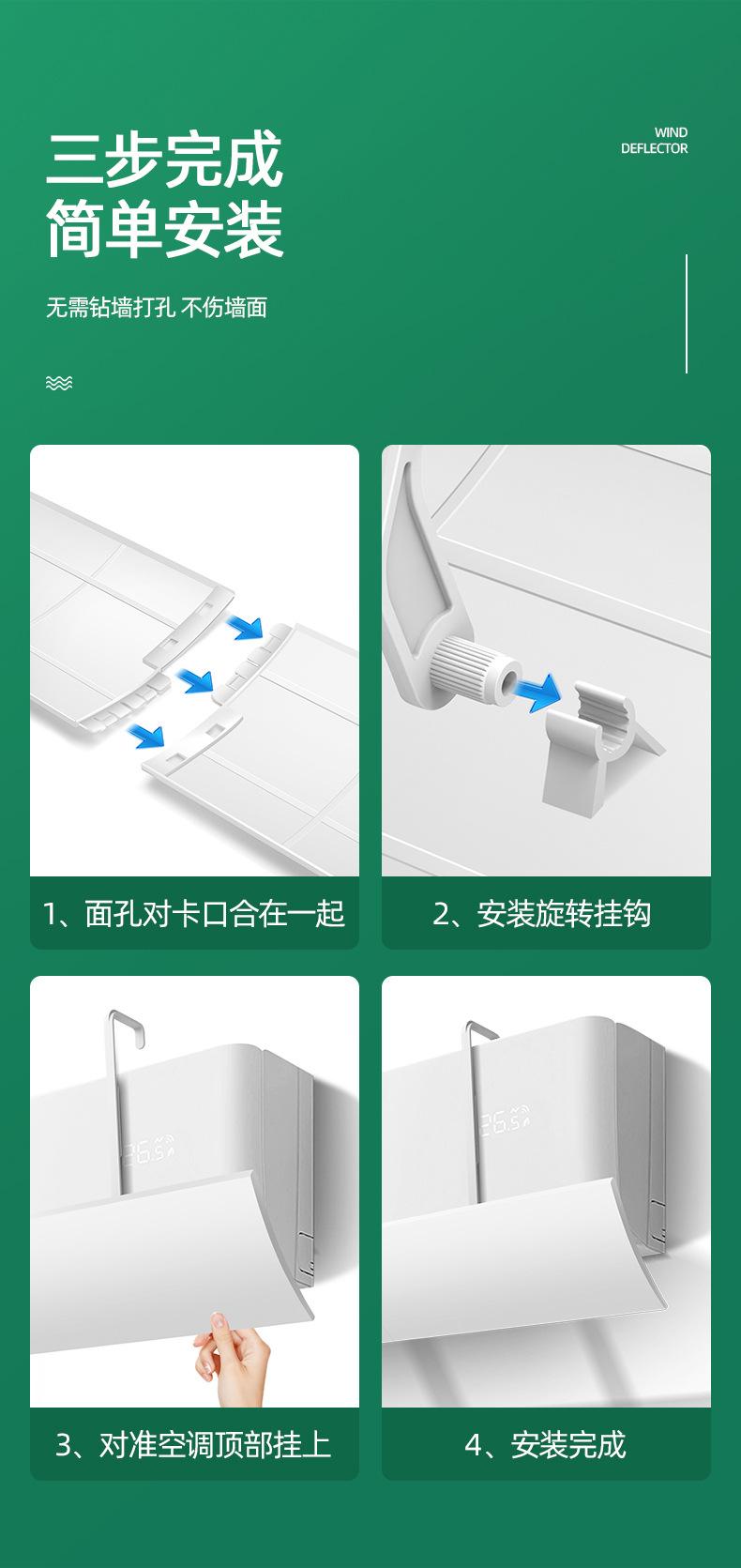 三步完成
简单安装

WIND
DEFLECTOR

无需钻墙打孔 不伤墙面

1、面孔对卡口合在一起

2、安装旋转挂钩

26.5

3、对准空调顶部挂上

26.5

4、安装完成