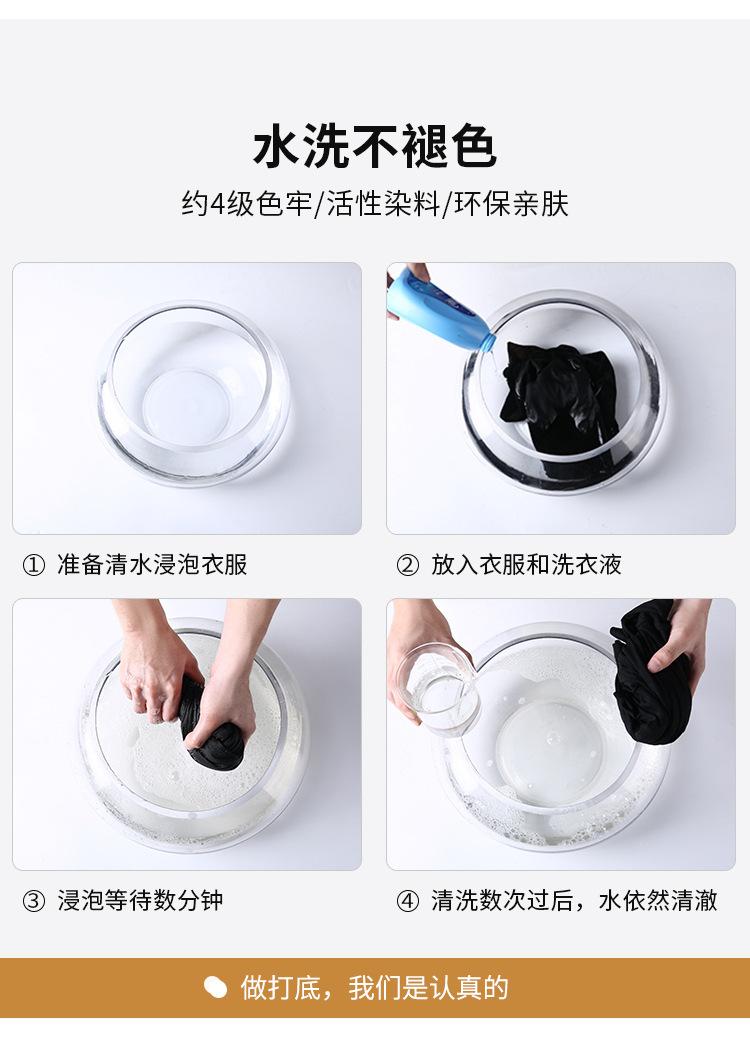 水洗不褪色

约4级色牢/活性染料/环保亲肤

① 准备清水浸泡衣服

② 放入衣服和洗衣液

③ 浸泡等待数分钟

④ 清洗数次过后，水依然清澈

做打底，我们是认真的