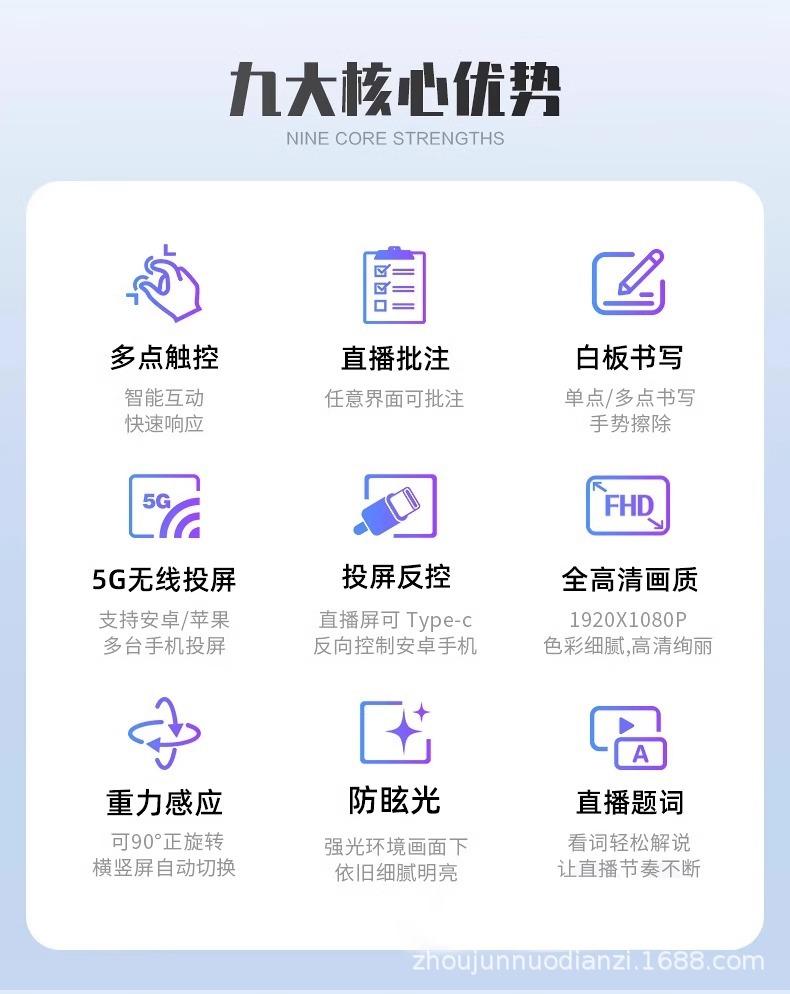 九大核心优势
NINE CORE STRENGTHS

多点触控
智能互动
快速响应

直播批注
任意界面可批注

白板书写
单点/多点书写
手势擦除

5G
5G无线投屏
支持安卓/苹果
多台手机投屏

投屏反控
直播屏可Type-c
反向控制安卓手机

FHD
全高清画质
1920X1080P
色彩细腻,高清绚丽

重力感应
可90°正旋转
横竖屏自动切换

防眩光
强光环境画面下
依旧细腻明亮

A
直播题词
看词轻松解说
让直播节奏不断

zhoujunnuodianzi.1688.com