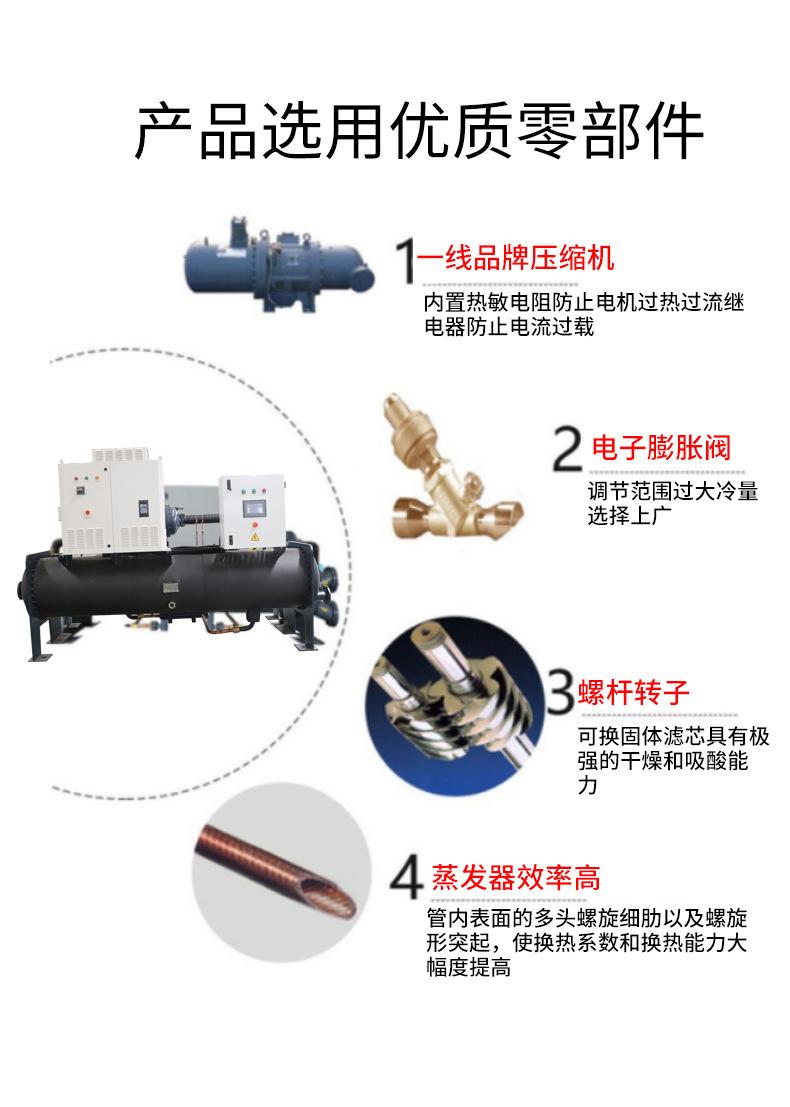 产品选用优质零部件

1 一线品牌压缩机
内置热敏电阻防止电机过热过流继电器防止电流过载

2 电子膨胀阀
调节范围过大冷量选择上广

3 螺杆转子
可换固体滤芯具有极强的干燥和吸酸能力

4 蒸发器效率高
管内表面的多头螺旋细肋以及螺旋形突起，使换热系数和换热能力大幅度提高