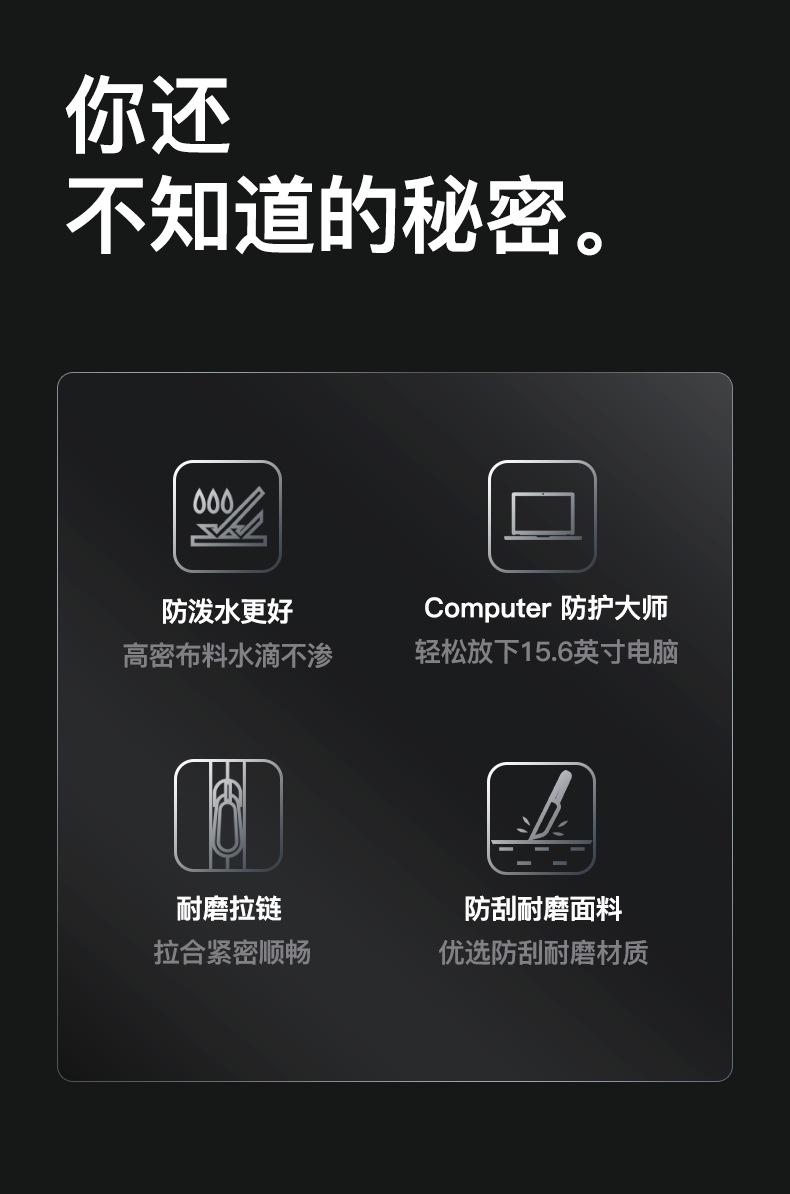 你还
不知道的秘密。

防泼水更好
高密布料水滴不渗

Computer 防护大师
轻松放下15.6英寸电脑

耐磨拉链
拉合紧密顺畅

防刮耐磨面料
优选防刮耐磨材质