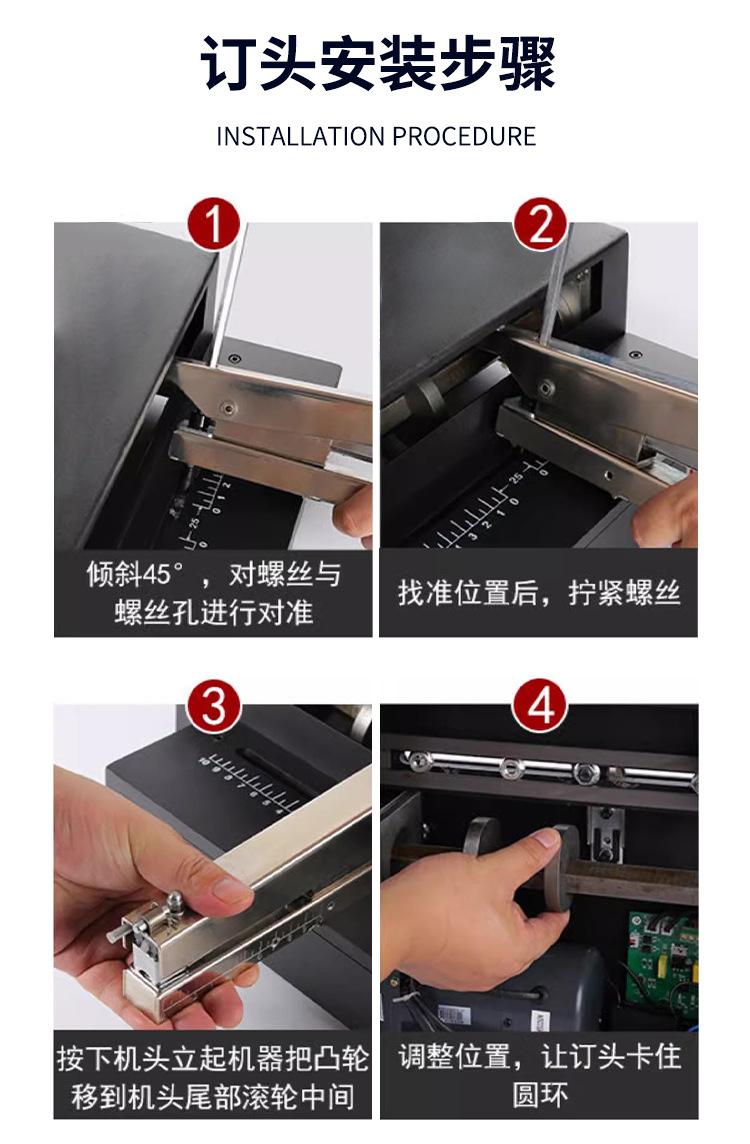 订头安装步骤

INSTALLATION PROCEDURE

1

倾斜45°，对螺丝与螺丝孔进行对准

2

找准位置后，拧紧螺丝

3

按下机头立起机器把凸轮移到机头尾部滚轮中间

4

调整位置，让订头卡住圆环