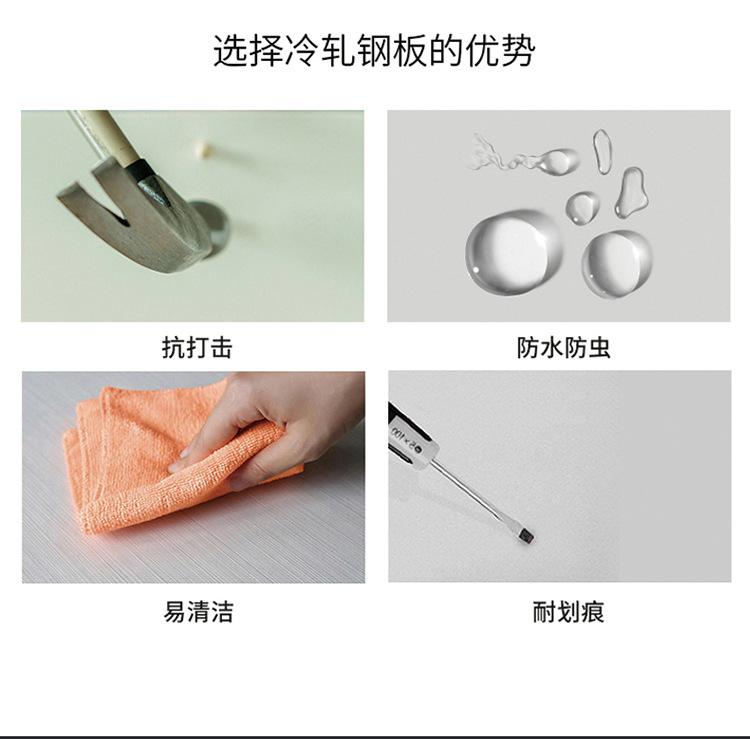 选择冷轧钢板的优势

抗打击

防水防虫

易清洁

耐划痕