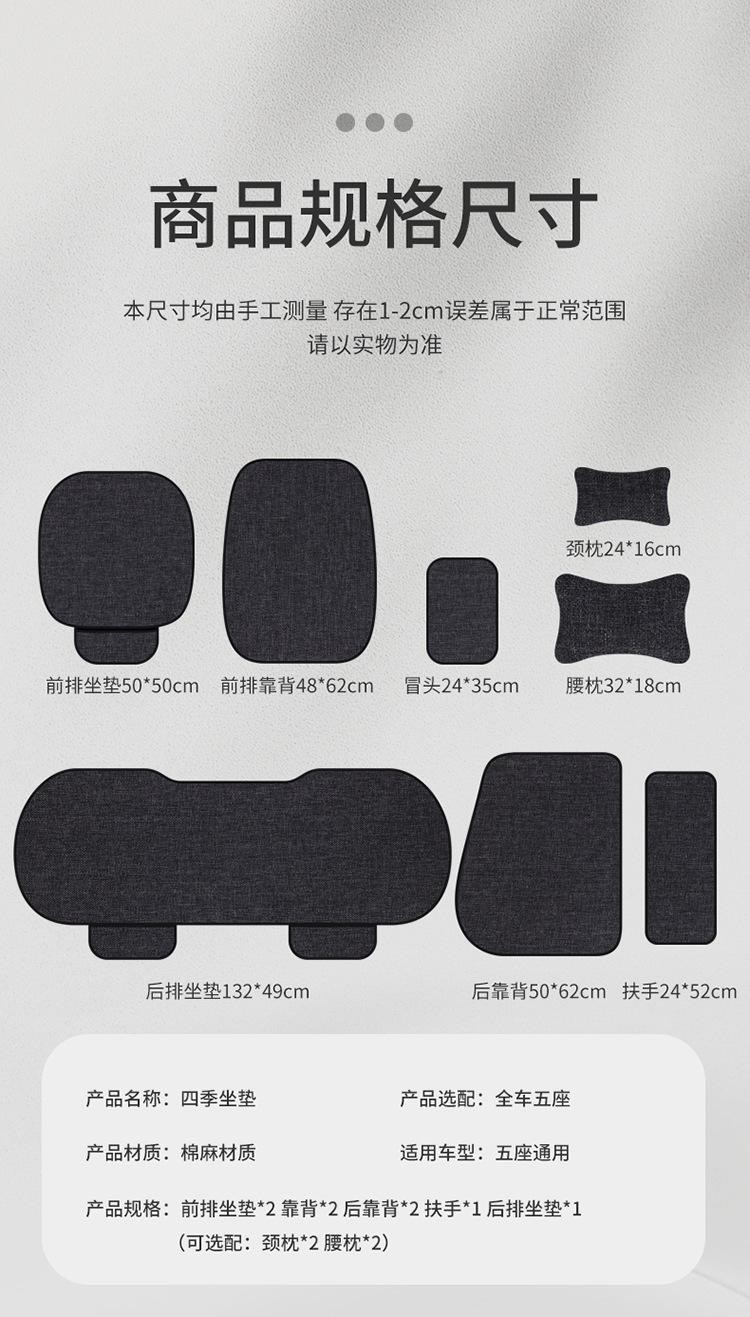 商品规格尺寸

本尺寸均由手工测量 存在1-2cm误差属于正常范围
请以实物为准

颈枕24*16cm

前排坐垫50*50cm　前排靠背48*62cm　冒头24*35cm　腰枕32*18cm

后排坐垫132*49cm　后靠背50*62cm　扶手24*52cm

产品名称：四季坐垫　产品选配：全车五座

产品材质：棉麻材质　适用车型：五座通用

产品规格：前排坐垫*2 靠背*2 后靠背*2 扶手*1 后排坐垫*1
（可选配：颈枕*2 腰枕*2）