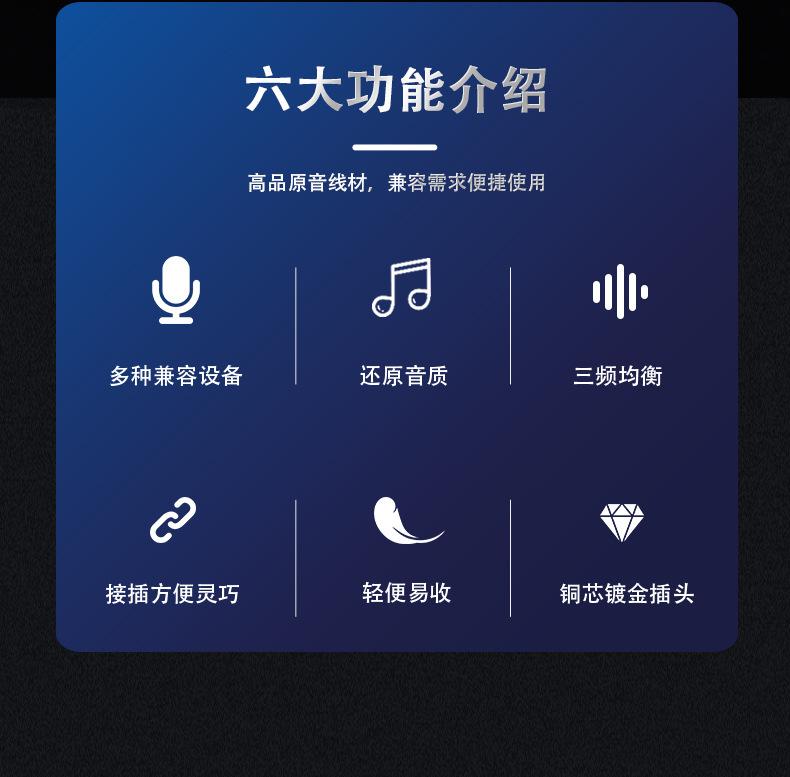 六大功能介绍

高品原音线材，兼容需求便捷使用

多种兼容设备

还原音质

三频均衡

接插方便灵巧

轻便易收

铜芯镀金插头