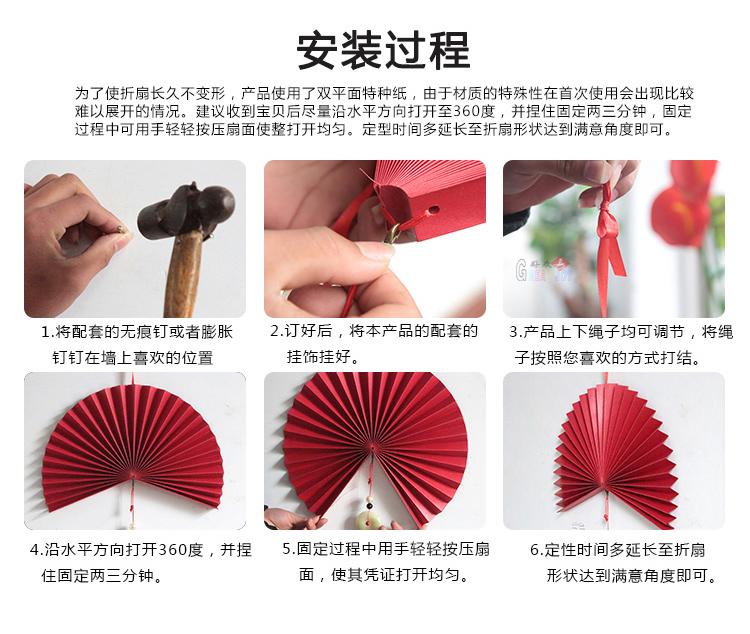 安装过程

为了使折扇长久不变形，产品使用了双平面特种纸，由于材质的特殊性在首次使用会出现比较难以展开的情况。建议收到宝贝后尽量沿水平方向打开至360度，并捏住固定两三分钟，固定过程中可用手轻轻按压扇面使整打开均匀。定型时间多延长至折扇形状达到满意角度即可。

1.将配套的无痕钉或者膨胀钉钉在墙上喜欢的位置

2.订好后，将本产品的配套的挂饰挂好。

3.产品上下绳子均可调节，将绳子按照您喜欢的方式打结。

4.沿水平方向打开360度，并捏住固定两三分钟。

5.固定过程中用手轻轻按压扇面，使其凭证打开均匀。

6.定性时间多延长至折扇形状达到满意角度即可。