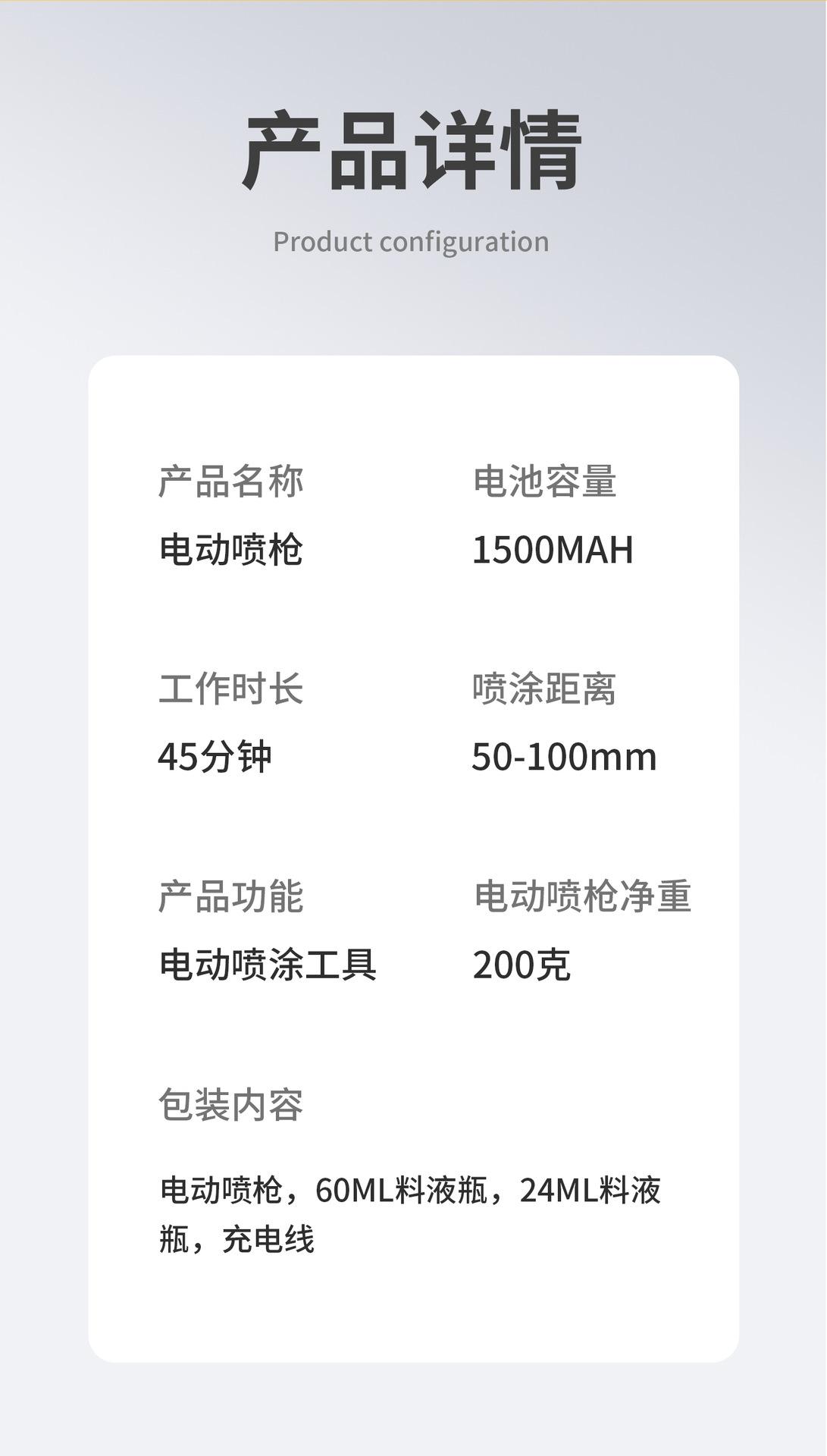 产品详情

Product configuration

产品名称

电动喷枪

电池容量

1500MAH

工作时长

45分钟

喷涂距离

50-100mm

产品功能

电动喷涂工具

电动喷枪净重

200克

包装内容

电动喷枪，60ML料液瓶，24ML料液瓶，充电线