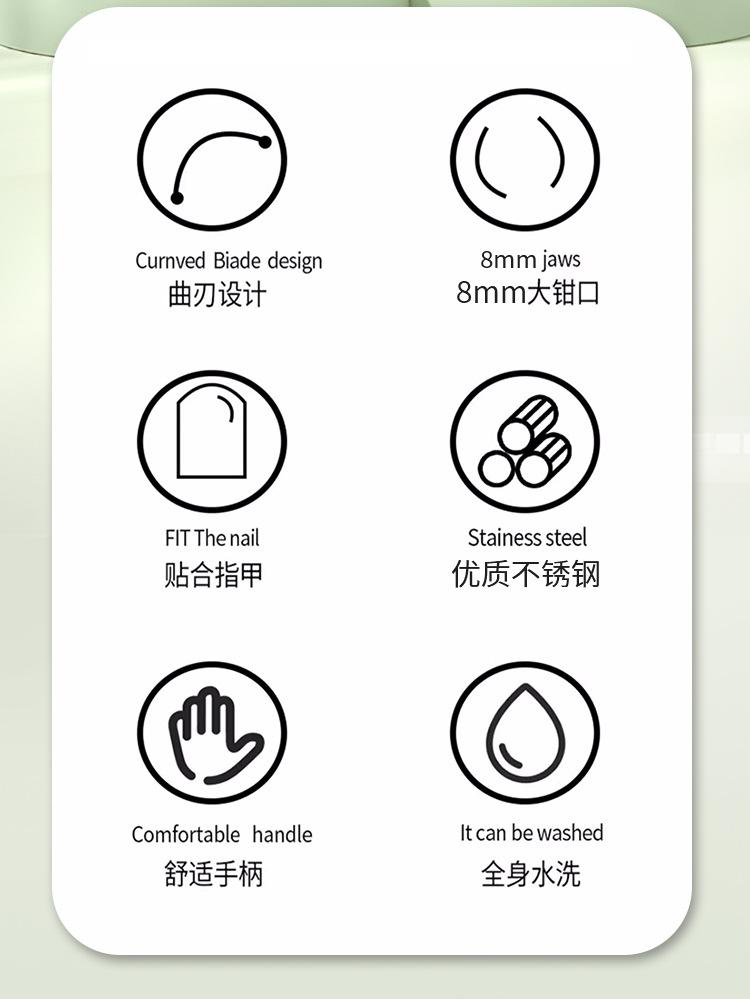 Curnved Biade design
曲刃设计

8mm jaws
8mm大钳口

FIT The nail
贴合指甲

Stainess steel
优质不锈钢

Comfortable handle
舒适手柄

It can be washed
全身水洗