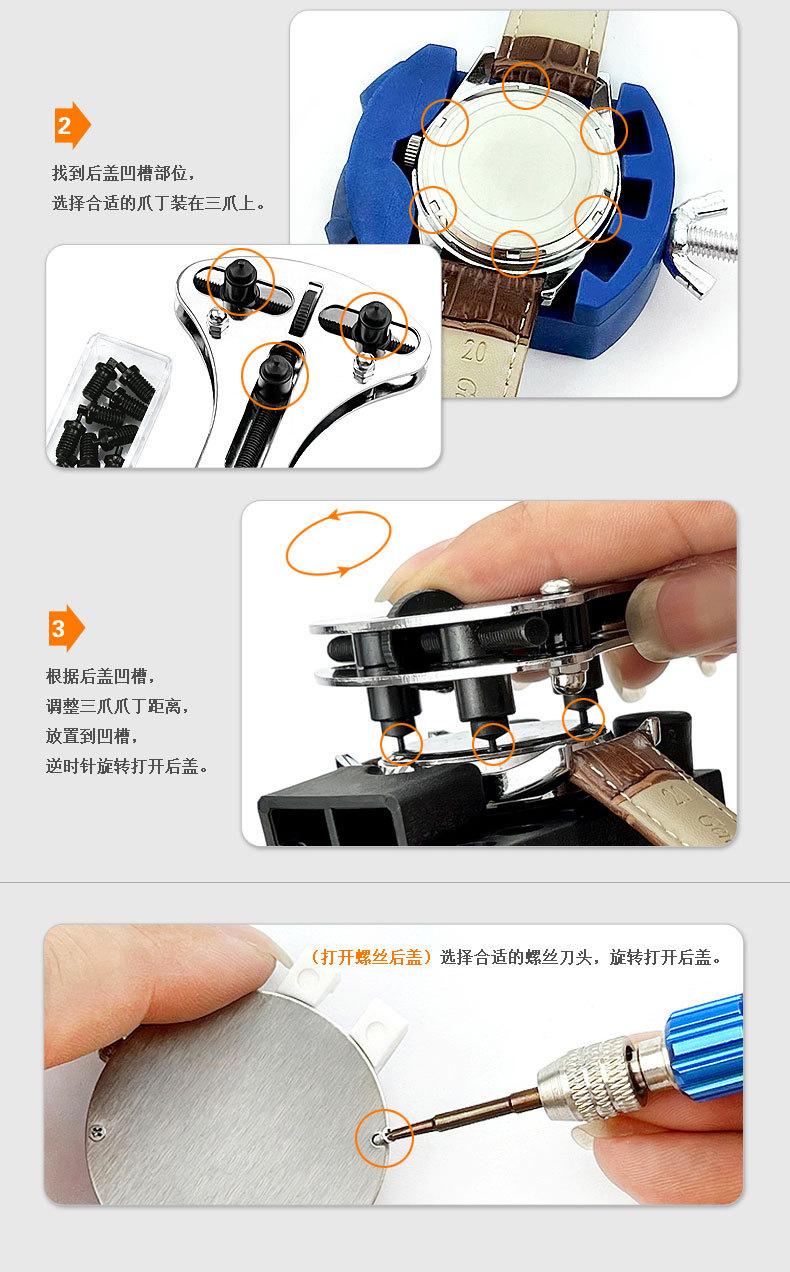 2

找到后盖凹槽部位，
选择合适的爪丁装在三爪上。

20

3

根据后盖凹槽，
调整三爪爪丁距离，
放置到凹槽，
逆时针旋转打开后盖。

（打开螺丝后盖）选择合适的螺丝刀头，旋转打开后盖。