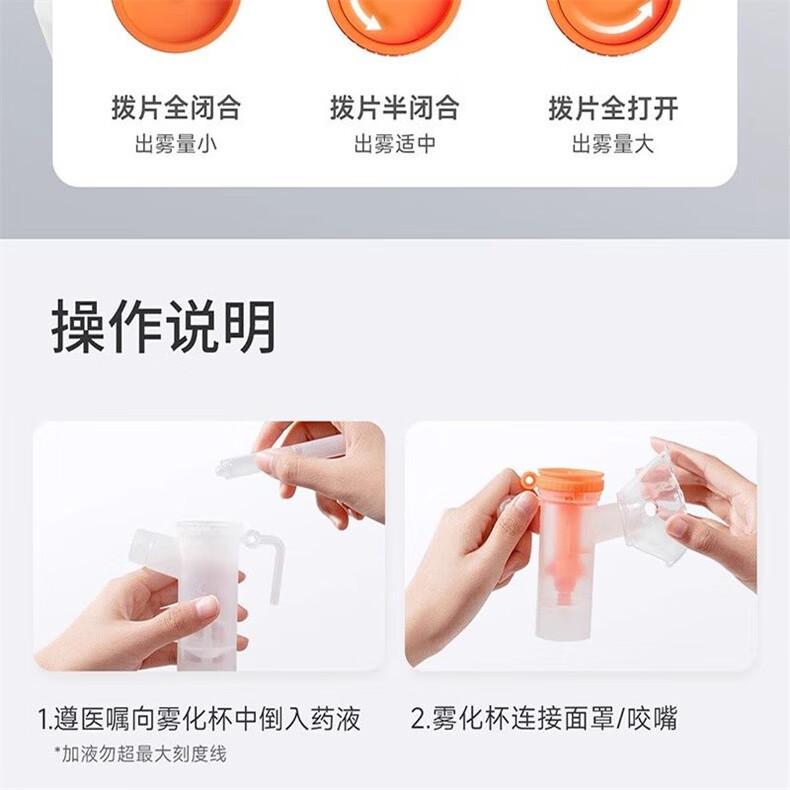 拨片全闭合
出雾量小

拨片半闭合
出雾适中

拨片全打开
出雾量大

操作说明

1.遵医嘱向雾化杯中倒入药液
*加液勿超最大刻度线

2.雾化杯连接面罩/咬嘴