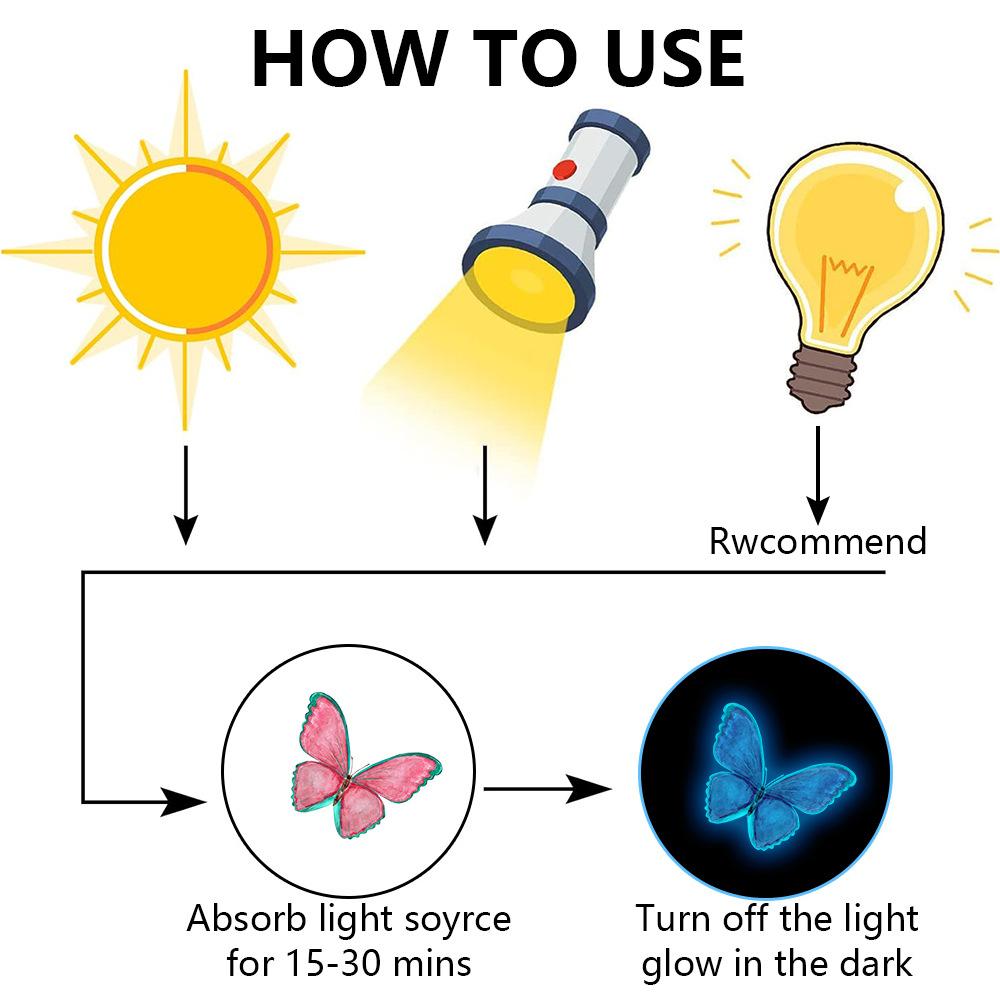 HOW TO USE

Rwcommend

Absorb light soyrce for 15-30 mins

Turn off the light glow in the dark