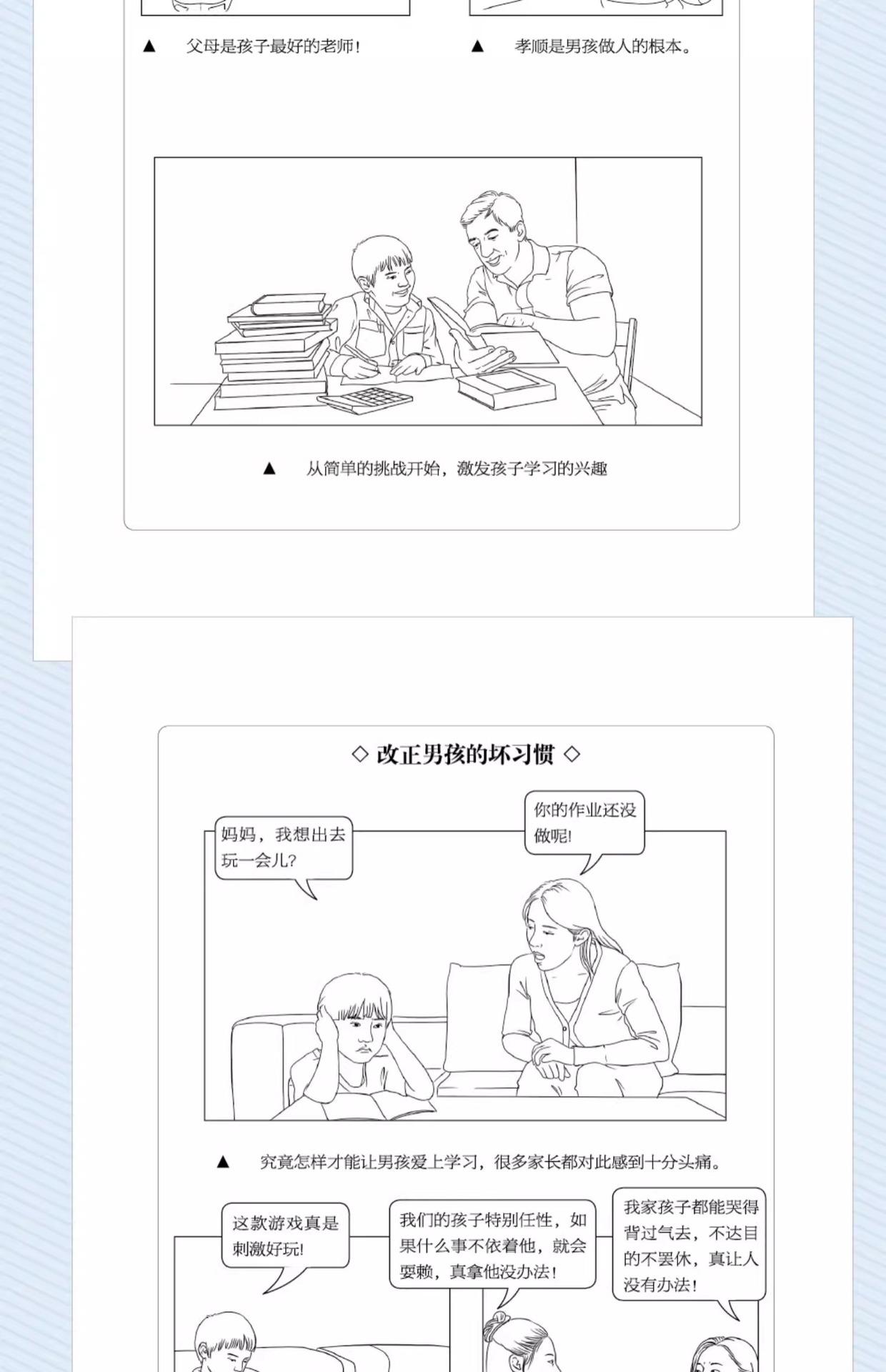 ▲ 父母是孩子最好的老师！

▲ 孝顺是男孩做人的根本。

▲ 从简单的挑战开始，激发孩子学习的兴趣

◇ 改正男孩的坏习惯 ◇

妈妈，我想出去玩一会儿？

你的作业还没做呢！

▲ 究竟怎样才能让男孩爱上学习，很多家长都对此感到十分头痛。

这款游戏真是刺激好玩！

我们的孩子特别任性，如果什么事不依着他，就会耍赖，真拿他没办法！

我家孩子都能哭得背过气去，不达目的不罢休，真让人没有办法！