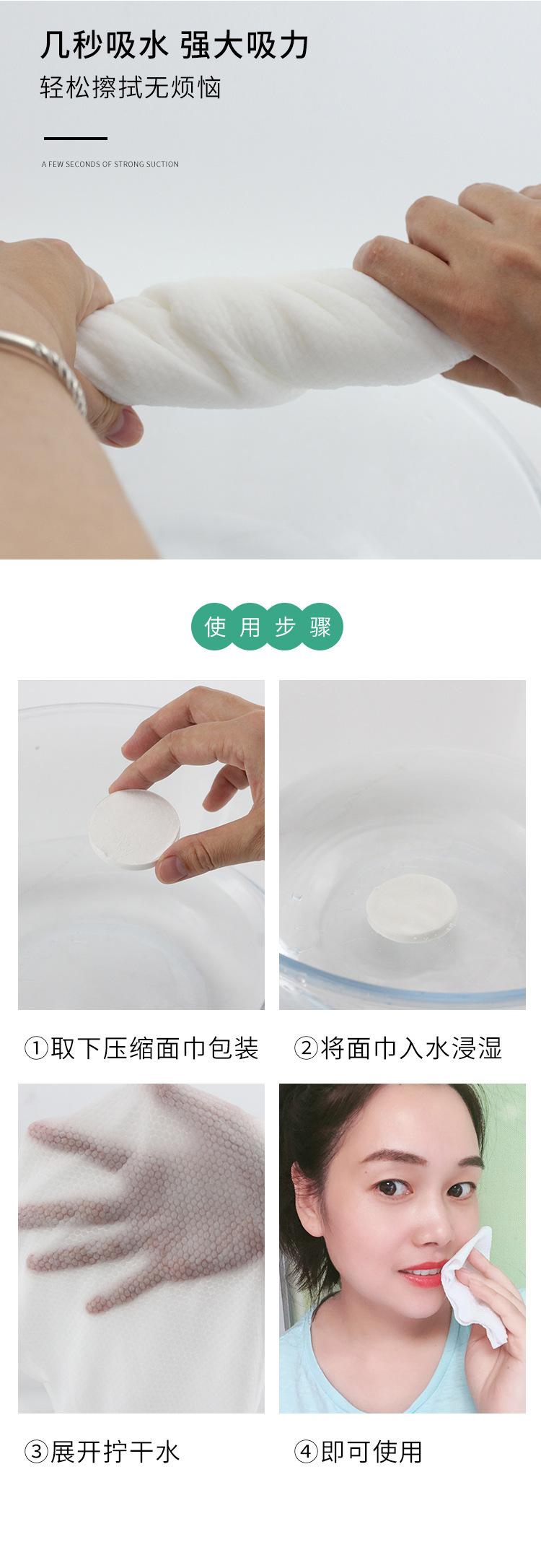 几秒吸水 强大吸力
轻松擦拭无烦恼

A FEW SECONDS OF STRONG SUCTION

使用步骤

①取下压缩面巾包装

②将面巾入水浸湿

③展开拧干水

④即可使用