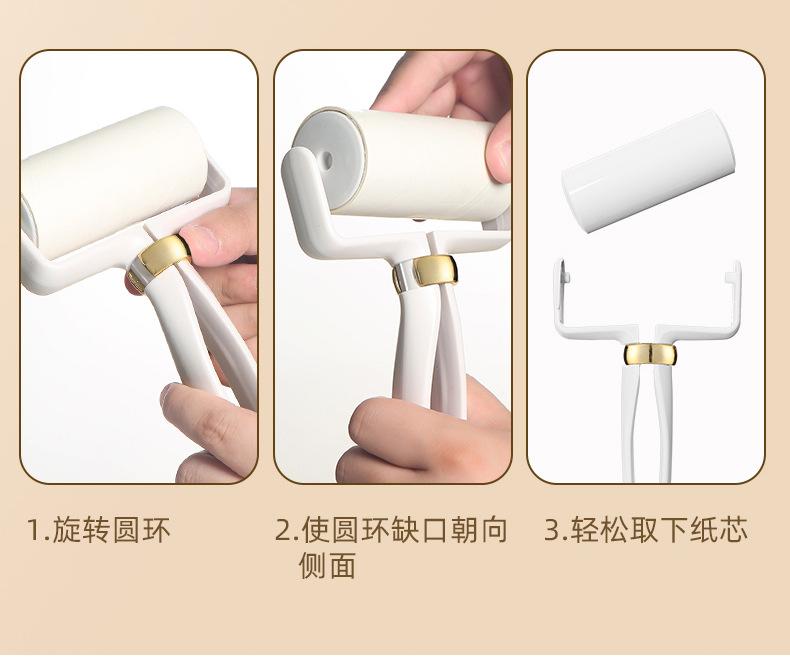 1.旋转圆环

2.使圆环缺口朝向侧面

3.轻松取下纸芯