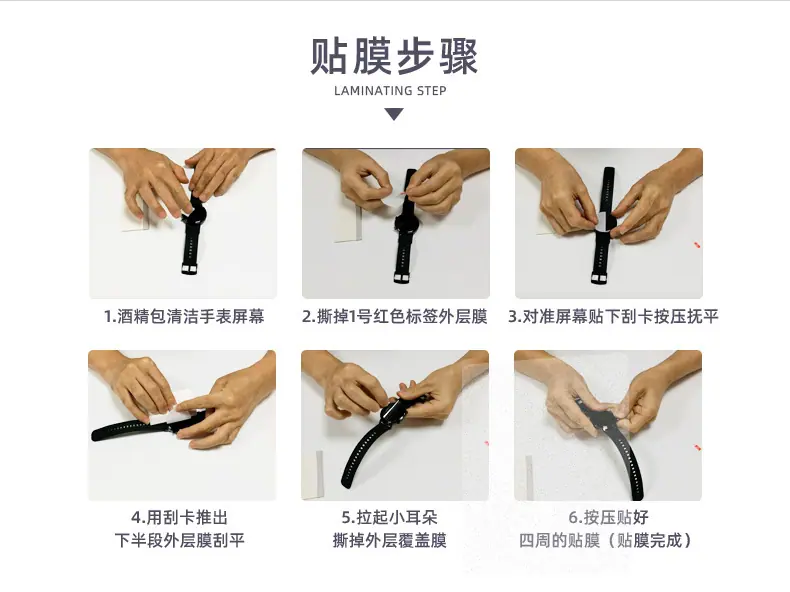 贴膜步骤
LAMINATING STEP

1.酒精包清洁手表屏幕

2.撕掉1号红色标签外层膜

3.对准屏幕贴下刮卡按压抚平

4.用刮卡推出
下半段外层膜刮平

5.拉起小耳朵
撕掉外层覆盖膜

6.按压贴好
四周的贴膜（贴膜完成）