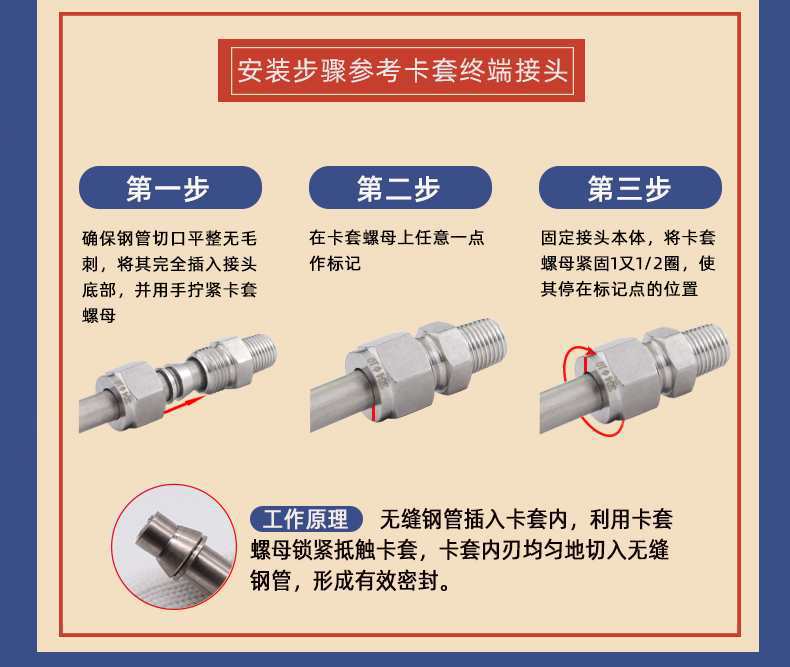 安装步骤参考卡套终端接头

第一步

确保钢管切口平整无毛刺，将其完全插入接头底部，并用手拧紧卡套螺母

第二步

在卡套螺母上任意一点作标记

第三步

固定接头本体，将卡套螺母紧固1又1/2圈，使其停在标记点的位置

工作原理 无缝钢管插入卡套内，利用卡套螺母锁紧抵触卡套，卡套内刃均匀地切入无缝钢管，形成有效密封。