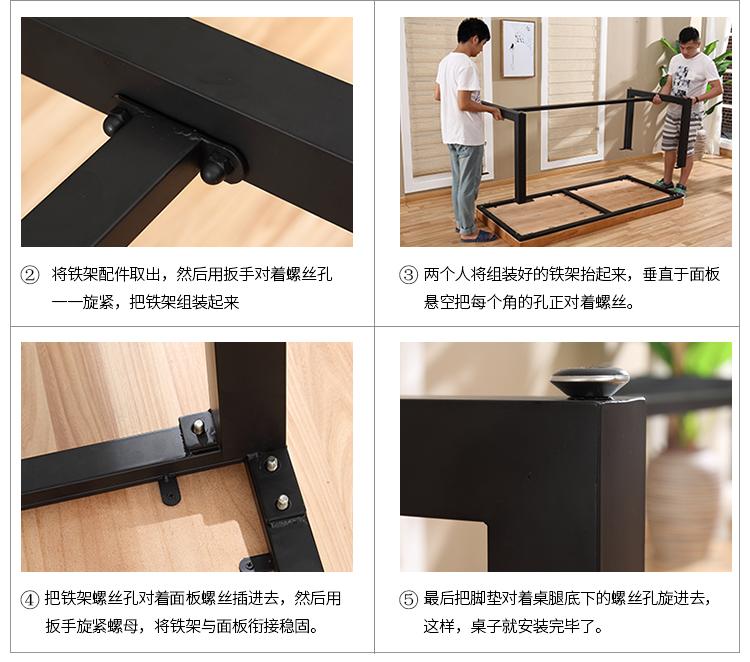 ② 将铁架配件取出，然后用扳手对着螺丝孔一一旋紧，把铁架组装起来

③ 两个人将组装好的铁架抬起来，垂直于面板悬空把每个角的孔正对着螺丝。

④ 把铁架螺丝孔对着面板螺丝插进去，然后用扳手旋紧螺母，将铁架与面板衔接稳固。

⑤ 最后把脚垫对着桌腿底下的螺丝孔旋进去，这样，桌子就安装完毕了。