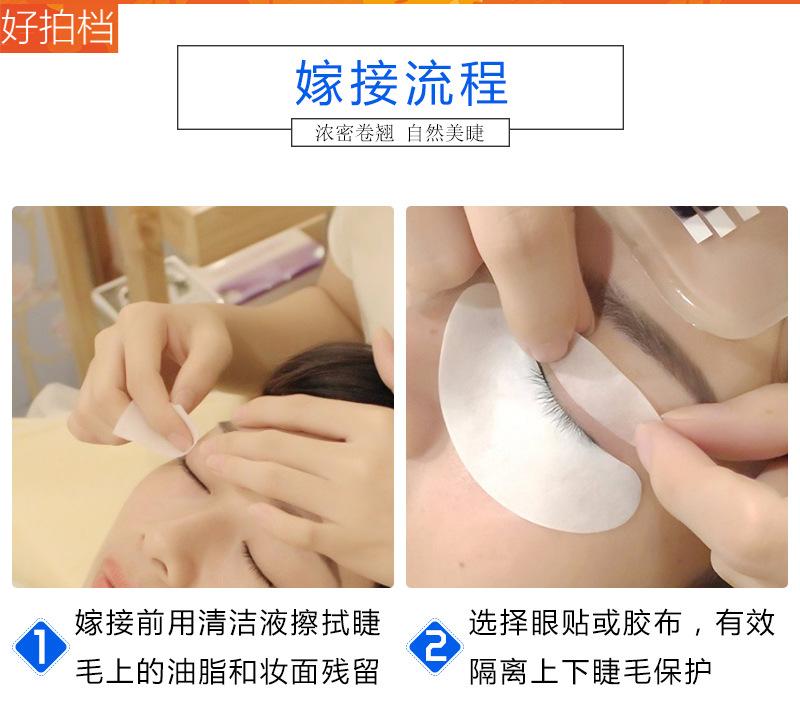 好拍档

嫁接流程

浓密卷翘 自然美睫

1 嫁接前用清洁液擦拭睫毛上的油脂和妆面残留

2 选择眼贴或胶布，有效隔离上下睫毛保护