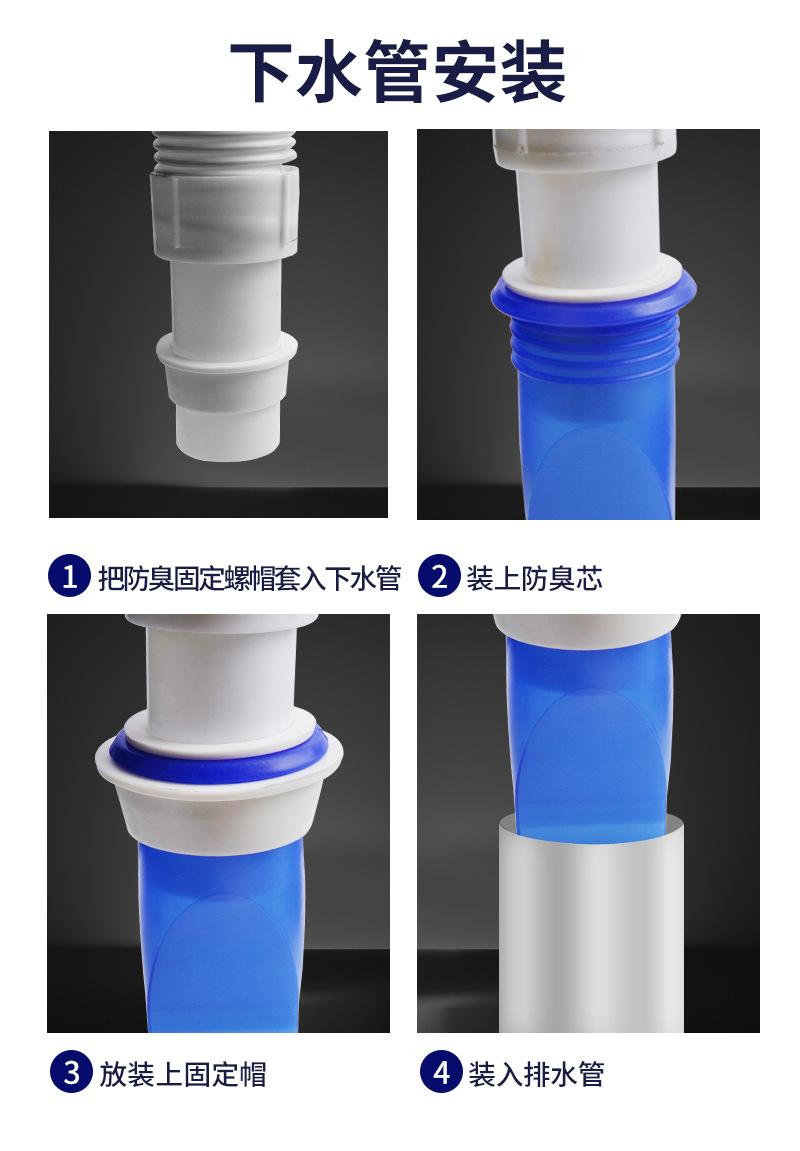 下水管安装

1 把防臭固定螺帽套入下水管

2 装上防臭芯

3 放装上固定帽

4 装入排水管