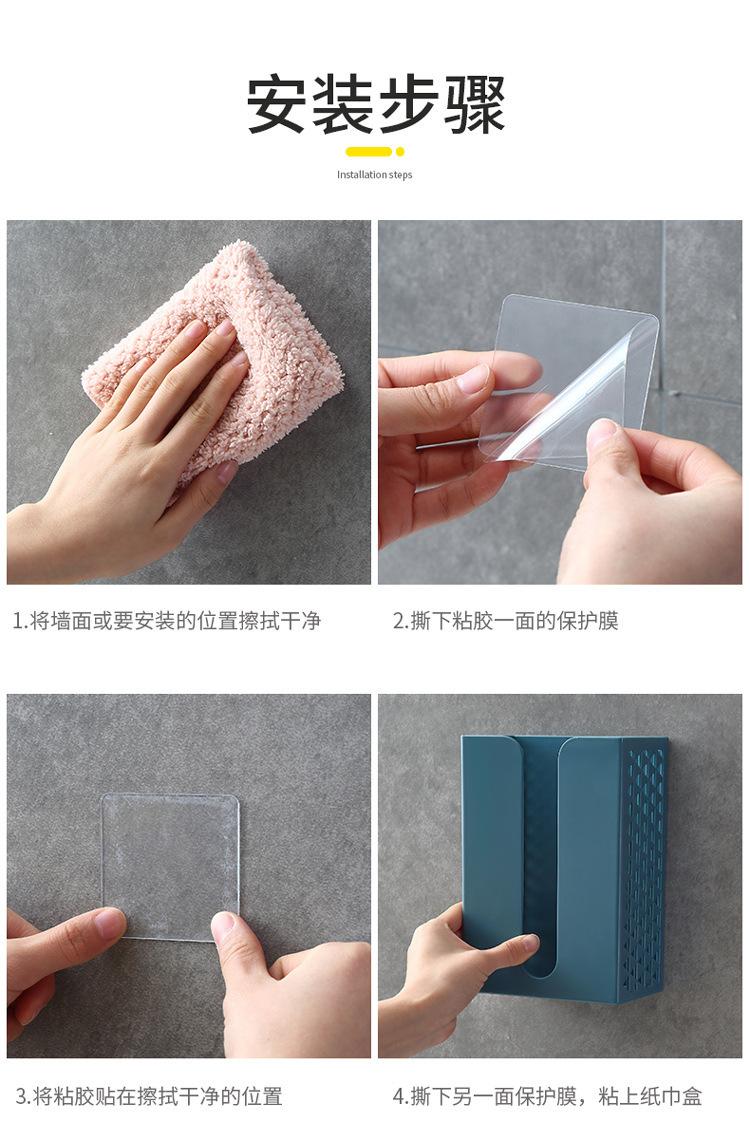 安装步骤

Installation steps

1.将墙面或要安装的位置擦拭干净

2.撕下粘胶一面的保护膜

3.将粘胶贴在擦拭干净的位置

4.撕下另一面保护膜，粘上纸巾盒