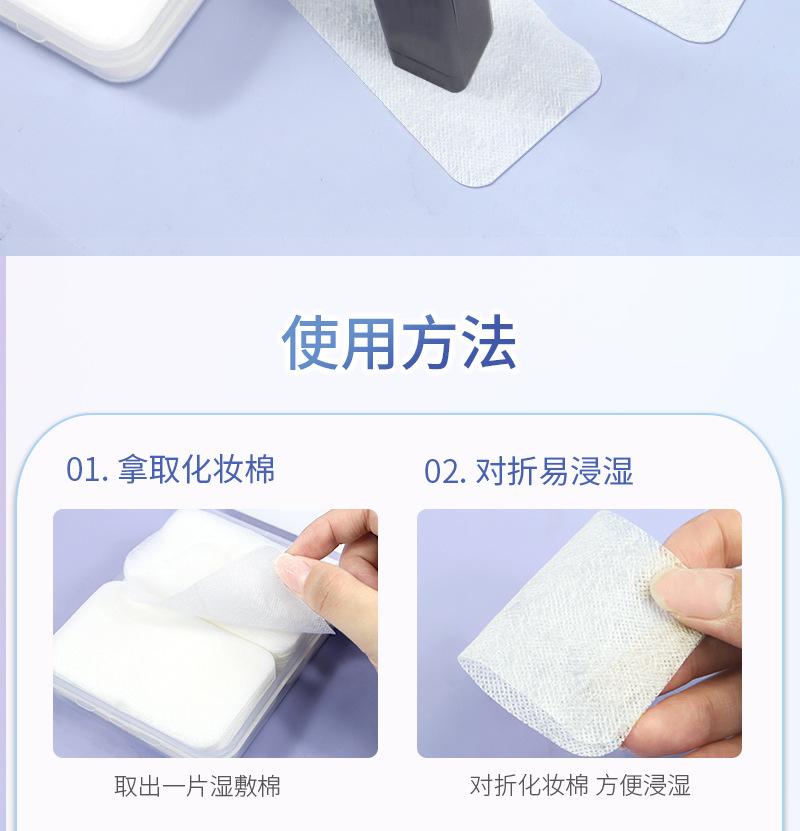 使用方法

01. 拿取化妆棉

取出一片湿敷棉

02. 对折易浸湿

对折化妆棉 方便浸湿