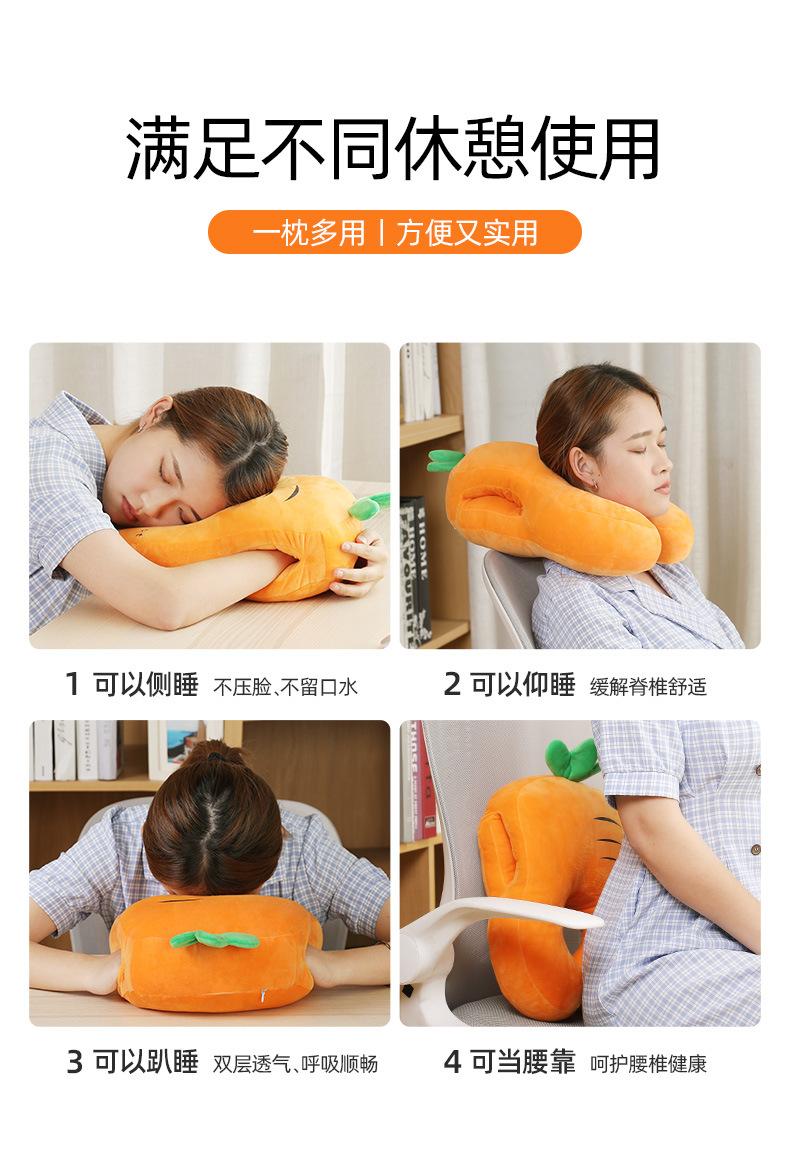 满足不同休憩使用

一枕多用 | 方便又实用

1 可以侧睡 不压脸、不留口水

2 可以仰睡 缓解脊椎舒适

3 可以趴睡 双层透气、呼吸顺畅

4 可当腰靠 呵护腰椎健康