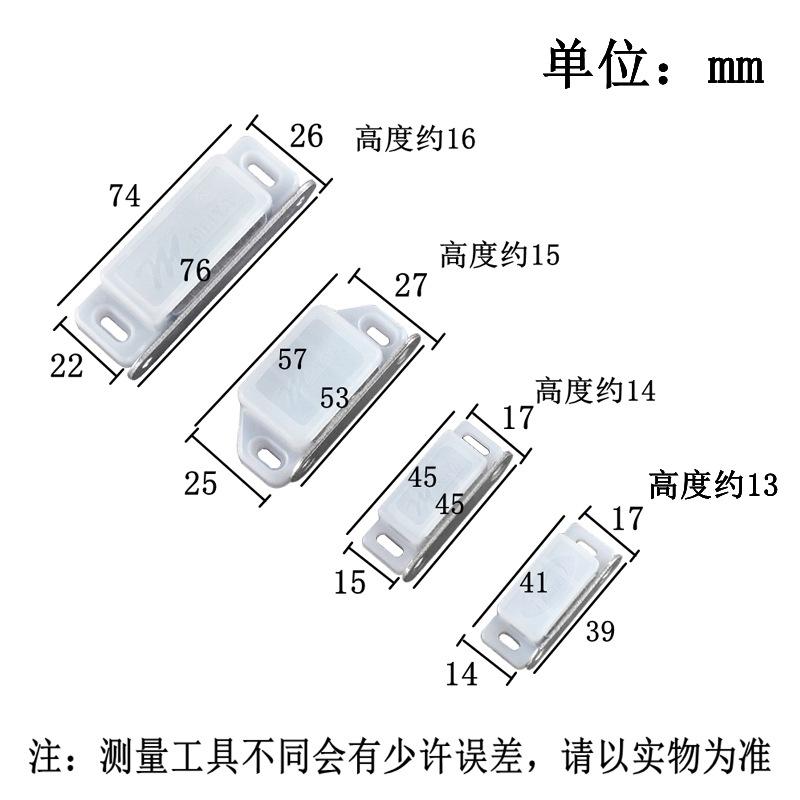 单位：mm

26
高度约16
74
76
22

高度约15
27
57
53
25

高度约14
17
45
45
15

高度约13
17
41
39
14

注：测量工具不同会有少许误差，请以实物为准