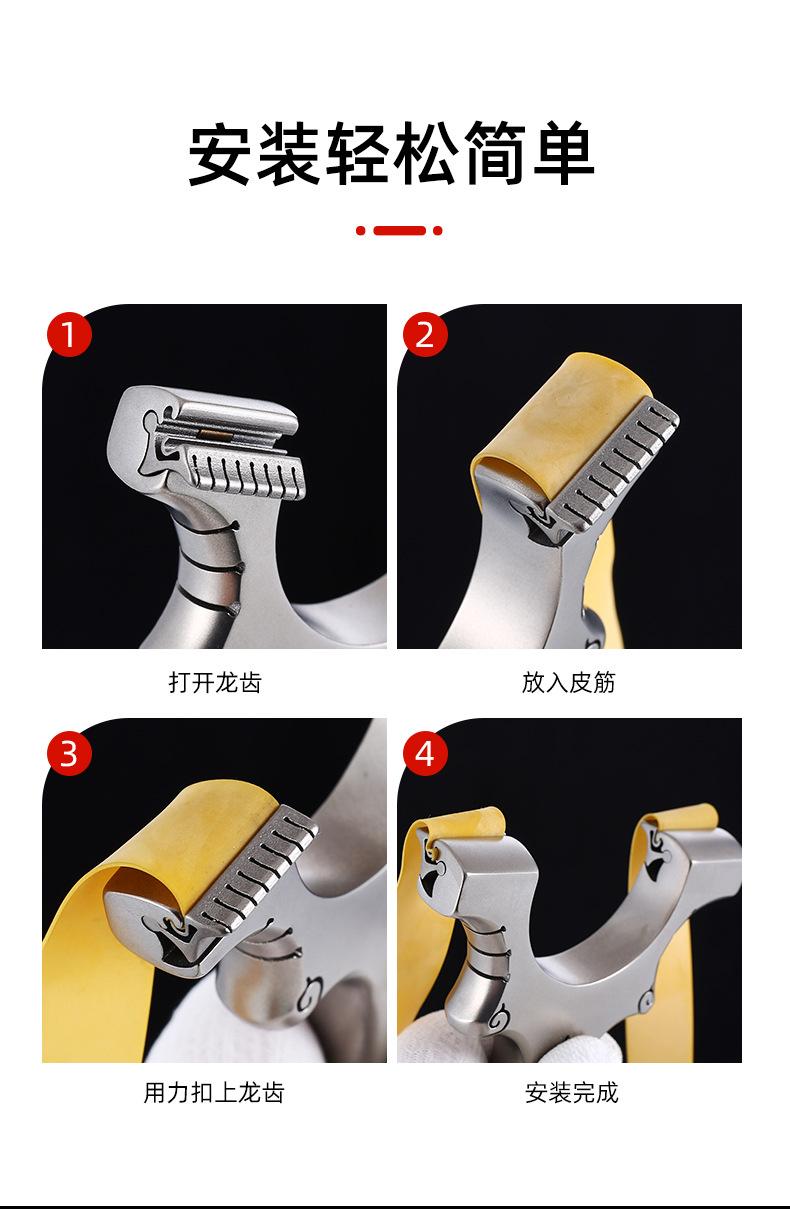 安装轻松简单

1
打开龙齿

2
放入皮筋

3
用力扣上龙齿

4
安装完成