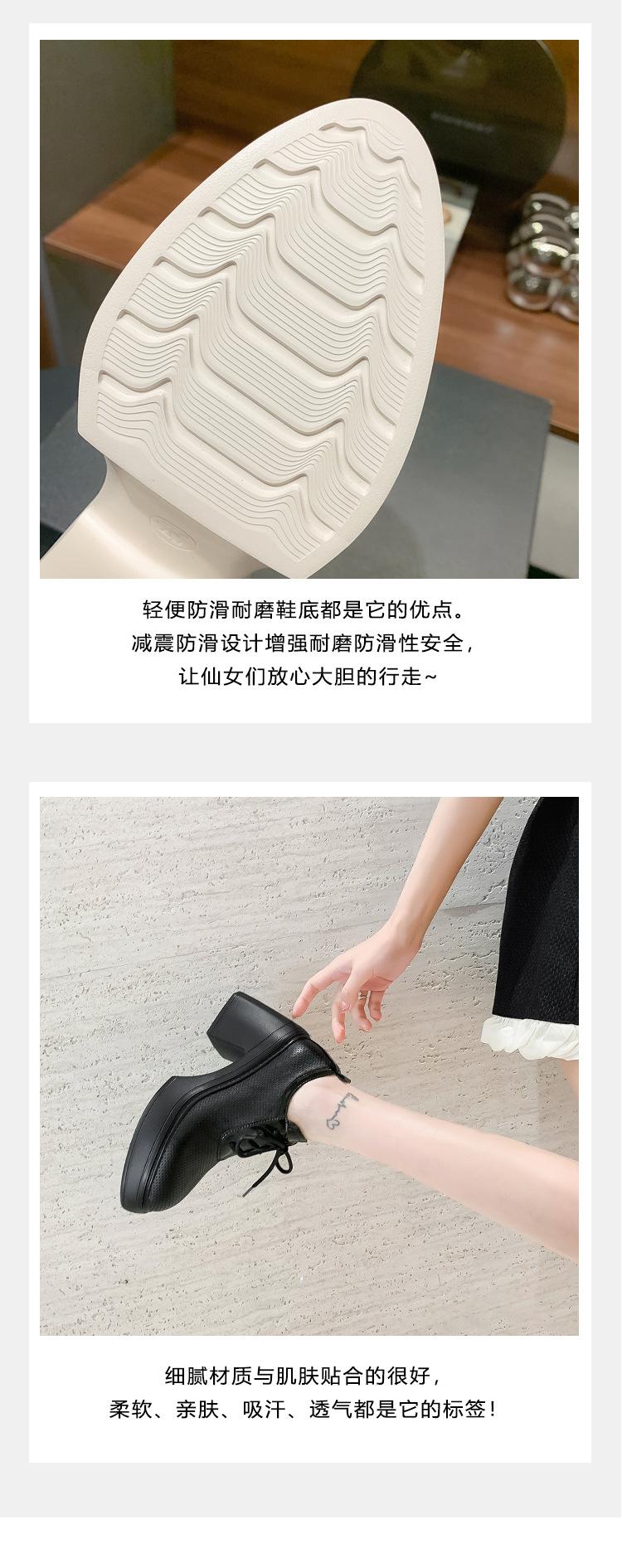 轻便防滑耐磨鞋底都是它的优点。
减震防滑设计增强耐磨防滑性安全，
让仙女们放心大胆的行走~

细腻材质与肌肤贴合的很好，
柔软、亲肤、吸汗、透气都是它的标签！