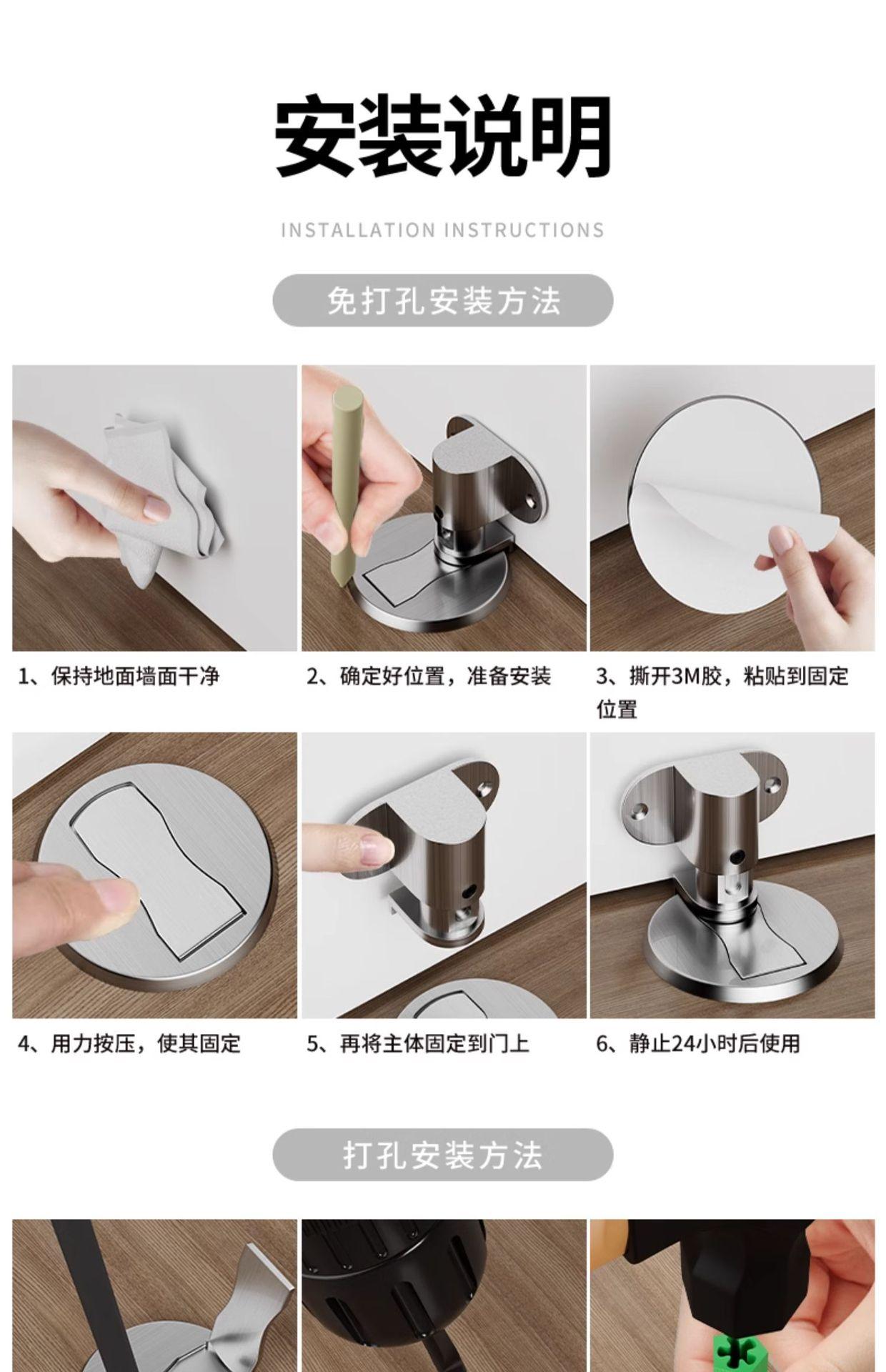 安装说明

INSTALLATION INSTRUCTIONS

免打孔安装方法

1、保持地面墙面干净

2、确定好位置，准备安装

3、撕开3M胶，粘贴到固定位置

4、用力按压，使其固定

5、再将主体固定到门上

6、静止24小时后使用

打孔安装方法