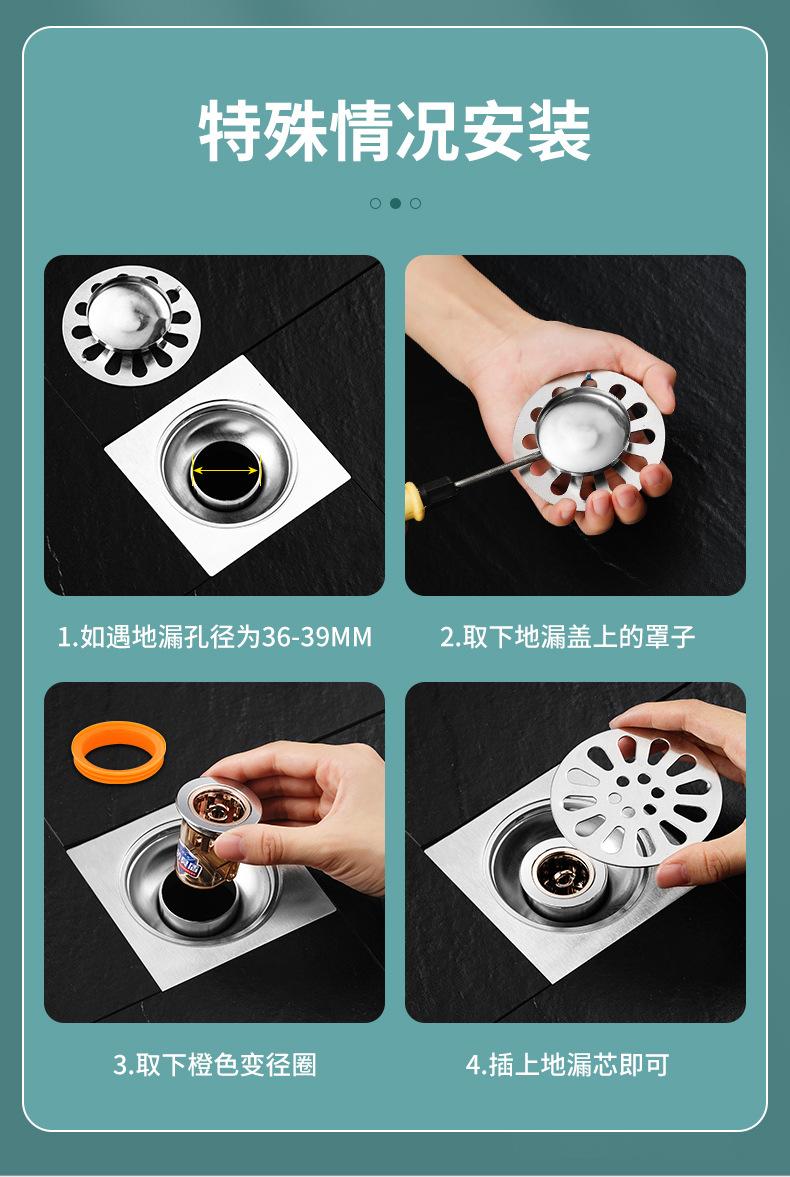 特殊情况安装

1.如遇地漏孔径为36-39MM

2.取下地漏盖上的罩子

3.取下橙色变径圈

4.插上地漏芯即可