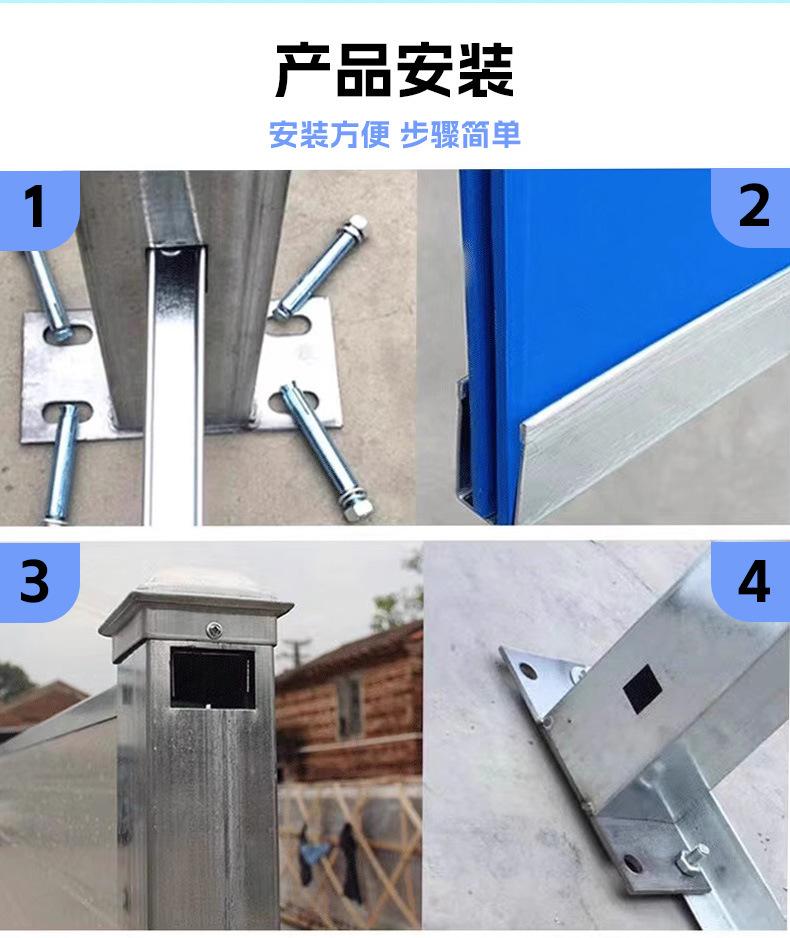 产品安装

安装方便 步骤简单

1

2

3

4