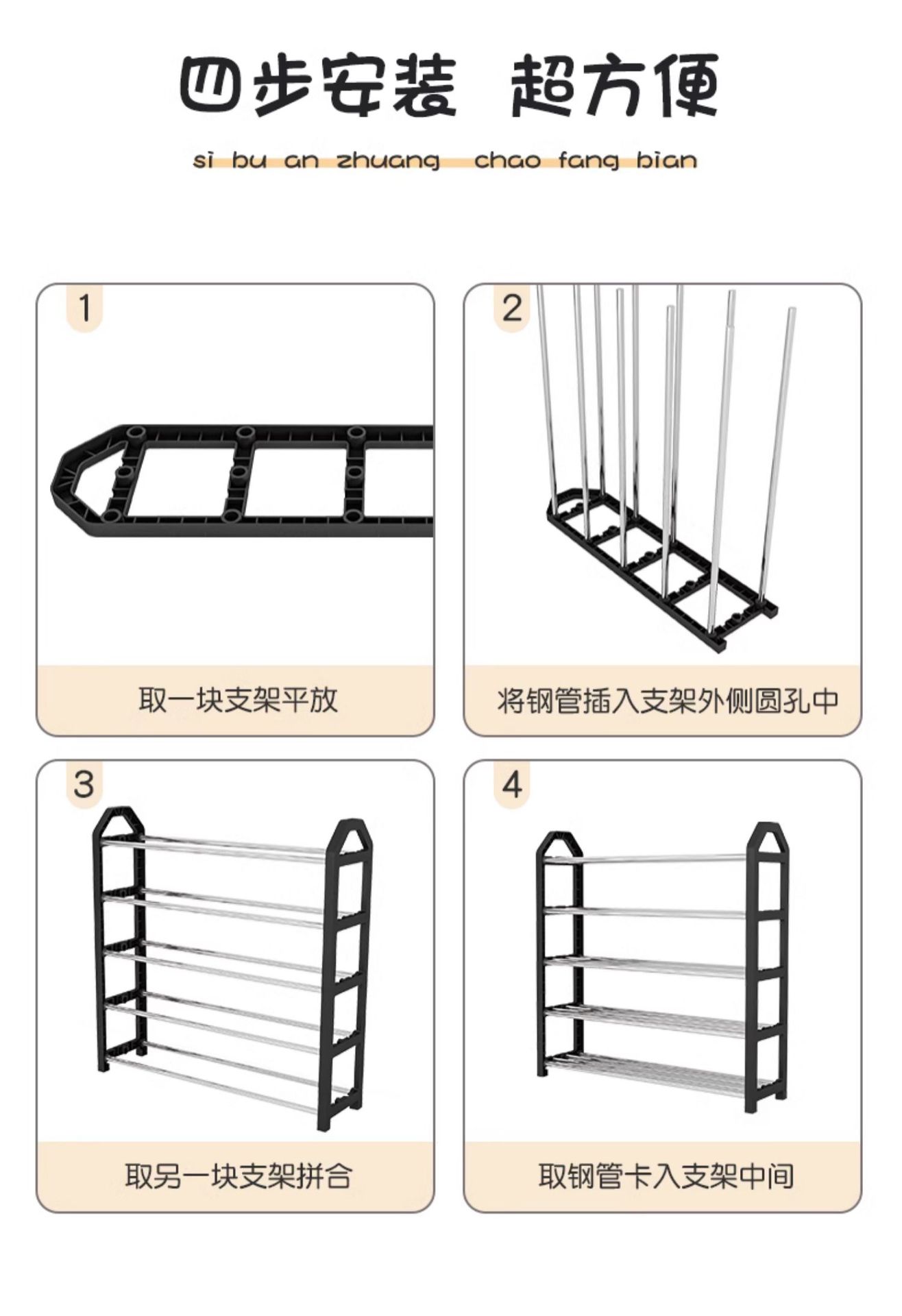 四步安装 超方便

si bu an zhuang chao fang bian

1

取一块支架平放

2

将钢管插入支架外侧圆孔中

3

取另一块支架拼合

4

取钢管卡入支架中间