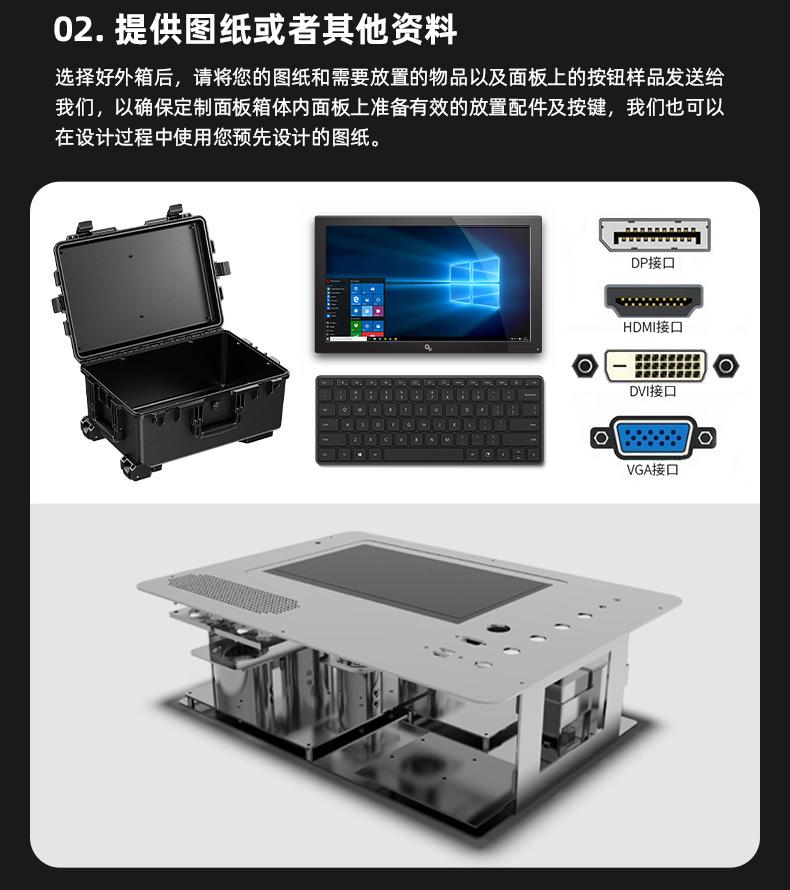 02. 提供图纸或者其他资料

选择好外箱后，请将您的图纸和需要放置的物品以及面板上的按钮样品发送给我们，以确保定制面板箱体内面板上准备有效的放置配件及按键，我们也可以在设计过程中使用您预先设计的图纸。

DP接口

HDMI接口

DVI接口

VGA接口