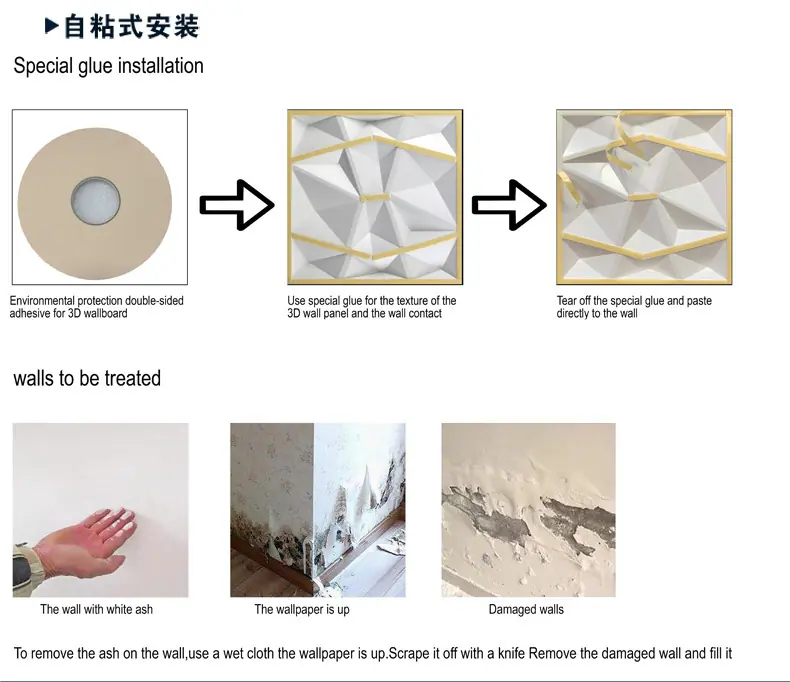 ▶自粘式安装

Special glue installation

Environmental protection double-sided adhesive for 3D wallboard

Use special glue for the texture of the 3D wall panel and the wall contact

Tear off the special glue and paste directly to the wall

walls to be treated

The wall with white ash

The wallpaper is up

Damaged walls

To remove the ash on the wall,use a wet cloth the wallpaper is up.Scrape it off with a knife Remove the damaged wall and fill it