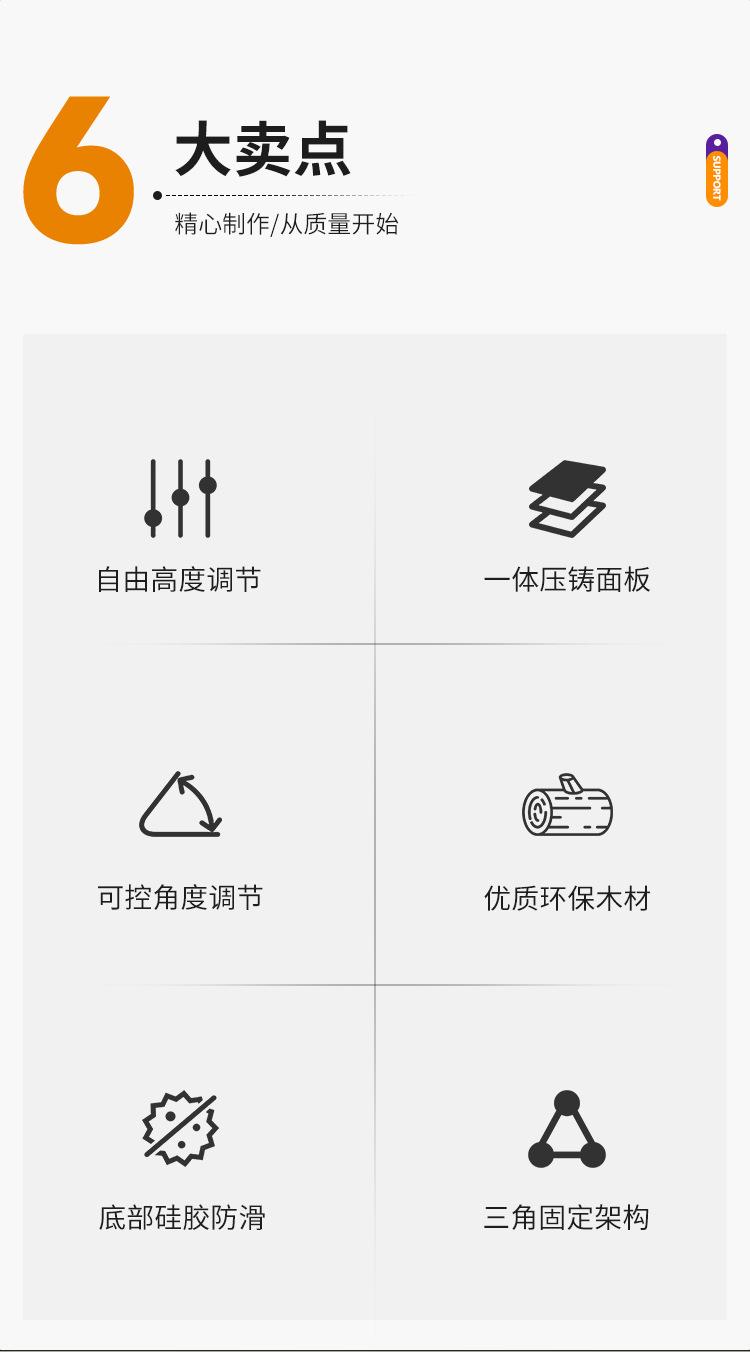 6

大卖点

精心制作/从质量开始

SUPPORT

自由高度调节

一体压铸面板

可控角度调节

优质环保木材

底部硅胶防滑

三角固定架构