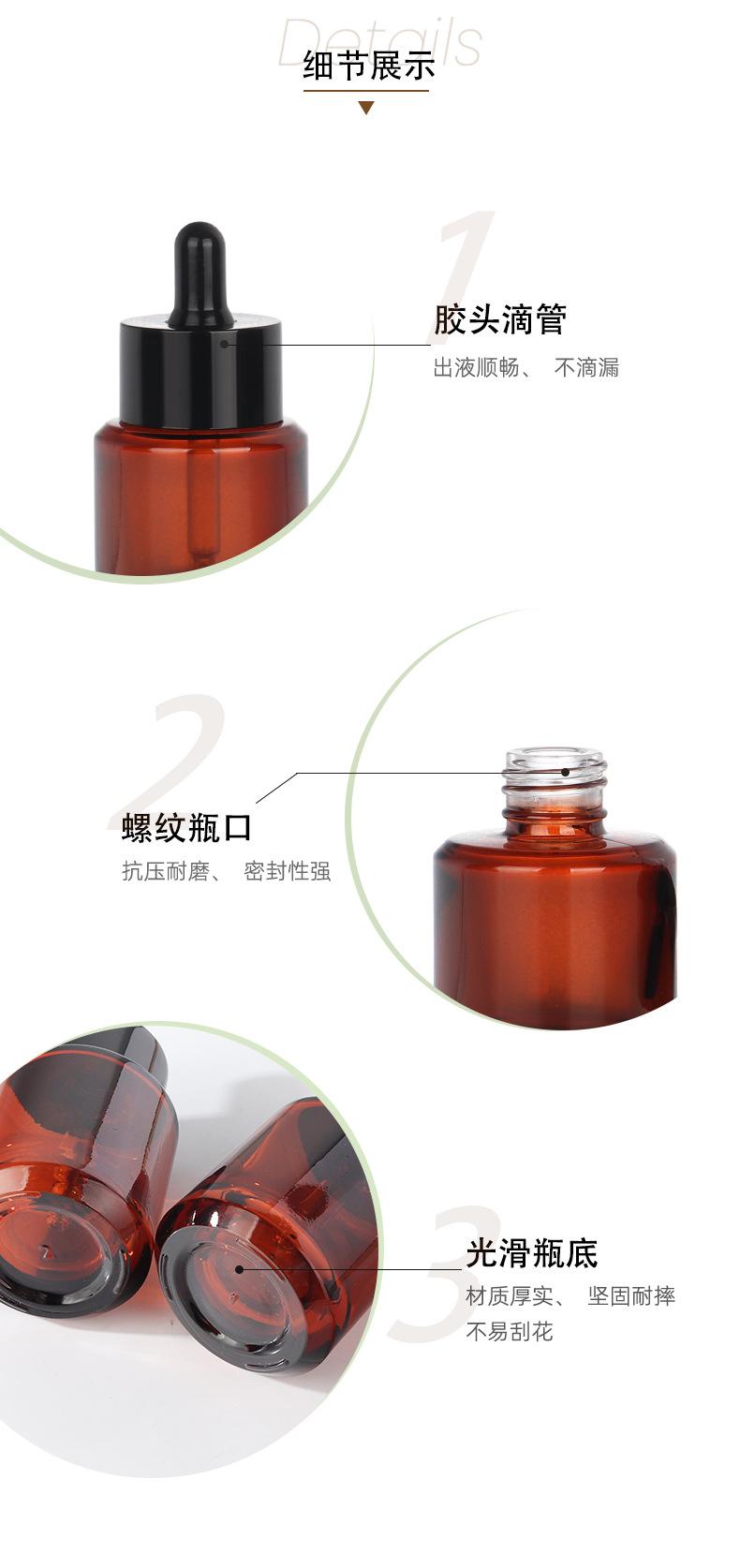 Details
细节展示

1
胶头滴管
出液顺畅、 不滴漏

2
螺纹瓶口
抗压耐磨、 密封性强

3
光滑瓶底
材质厚实、 坚固耐摔
不易刮花