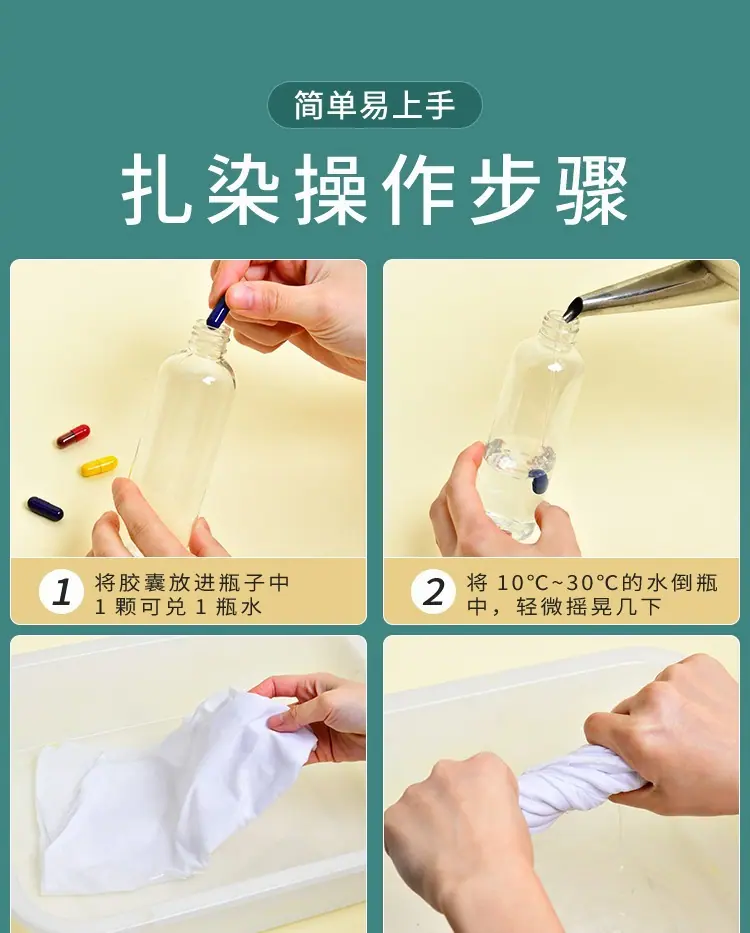 简单易上手

扎染操作步骤

1 将胶囊放进瓶子中 1 颗可兑 1 瓶水

2 将 10°C~30°C的水倒瓶中，轻微摇晃几下