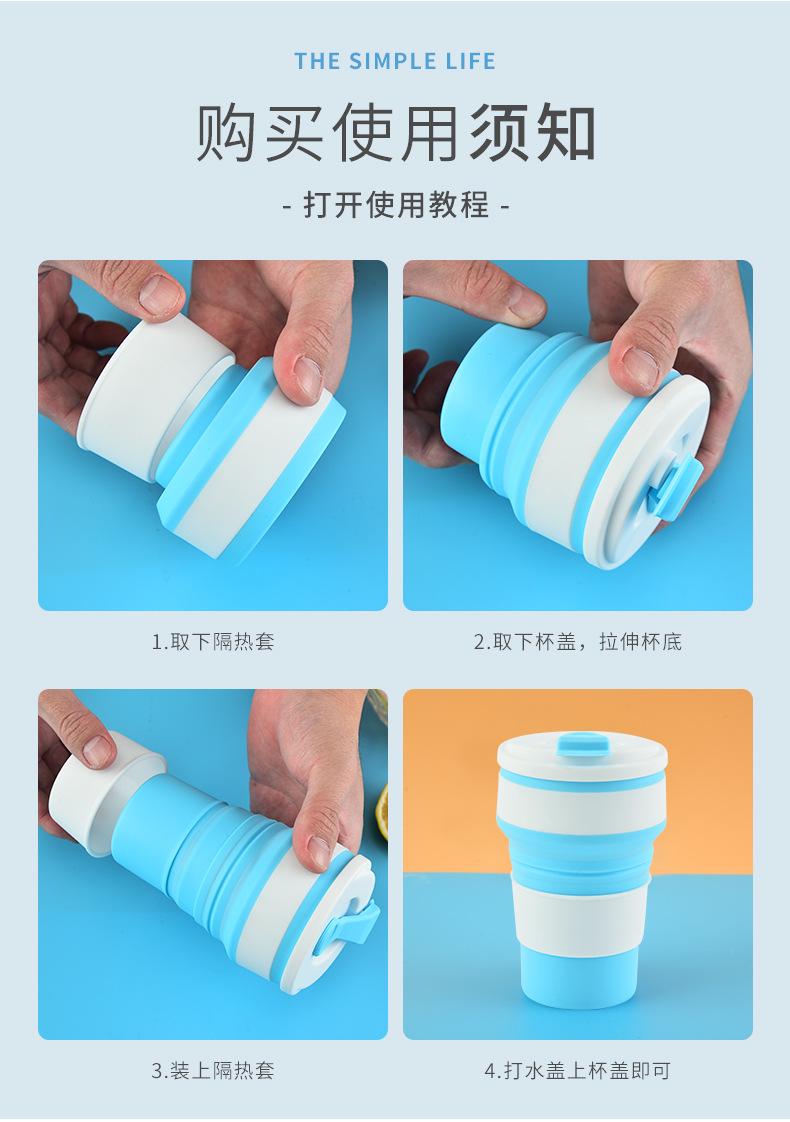 THE SIMPLE LIFE

购买使用须知

- 打开使用教程 -

1.取下隔热套

2.取下杯盖，拉伸杯底

3.装上隔热套

4.打水盖上杯盖即可