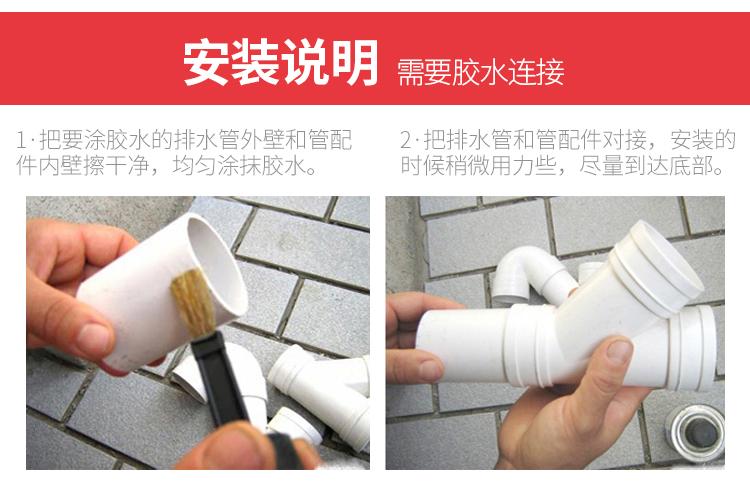 安装说明 需要胶水连接

1·把要涂胶水的排水管外壁和管配件内壁擦干净，均匀涂抹胶水。

2·把排水管和管配件对接，安装的时候稍微用力些，尽量到达底部。