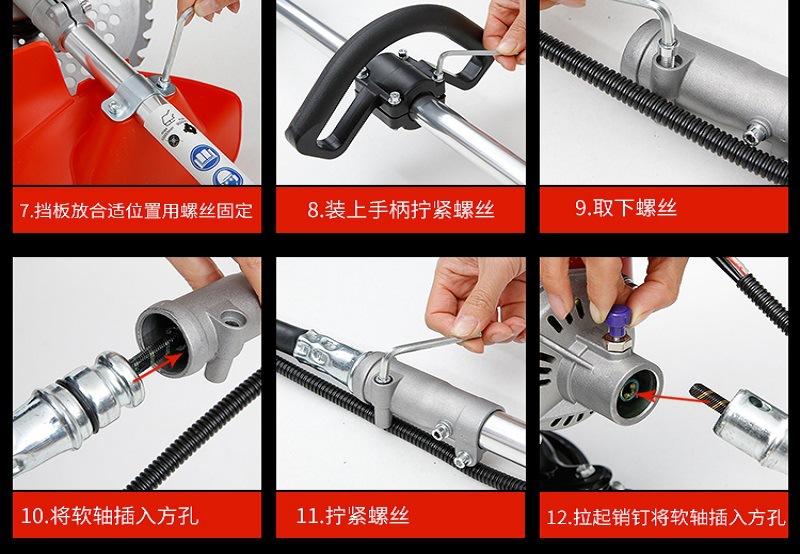 7.挡板放合适位置用螺丝固定

8.装上手柄拧紧螺丝

9.取下螺丝

10.将软轴插入方孔

11.拧紧螺丝

12.拉起销钉将软轴插入方孔