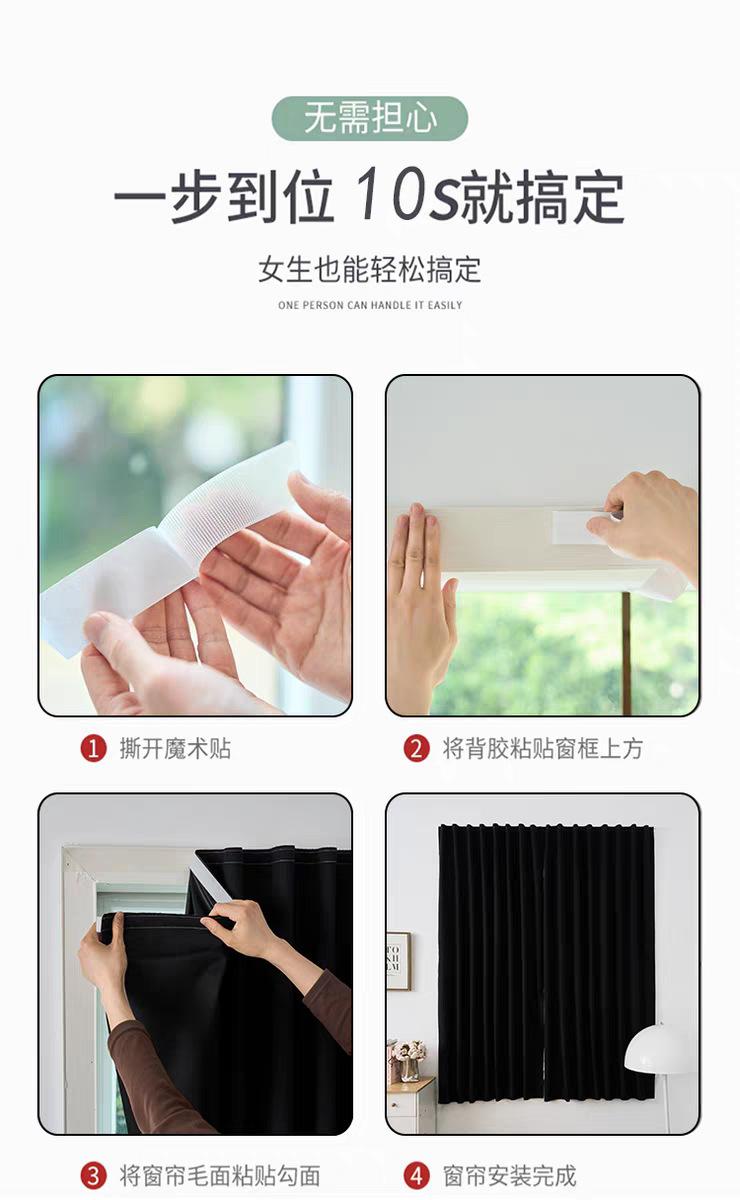 无需担心

一步到位 10s就搞定

女生也能轻松搞定

ONE PERSON CAN HANDLE IT EASILY

1 撕开魔术贴

2 将背胶粘贴窗框上方

3 将窗帘毛面粘贴勾面

4 窗帘安装完成