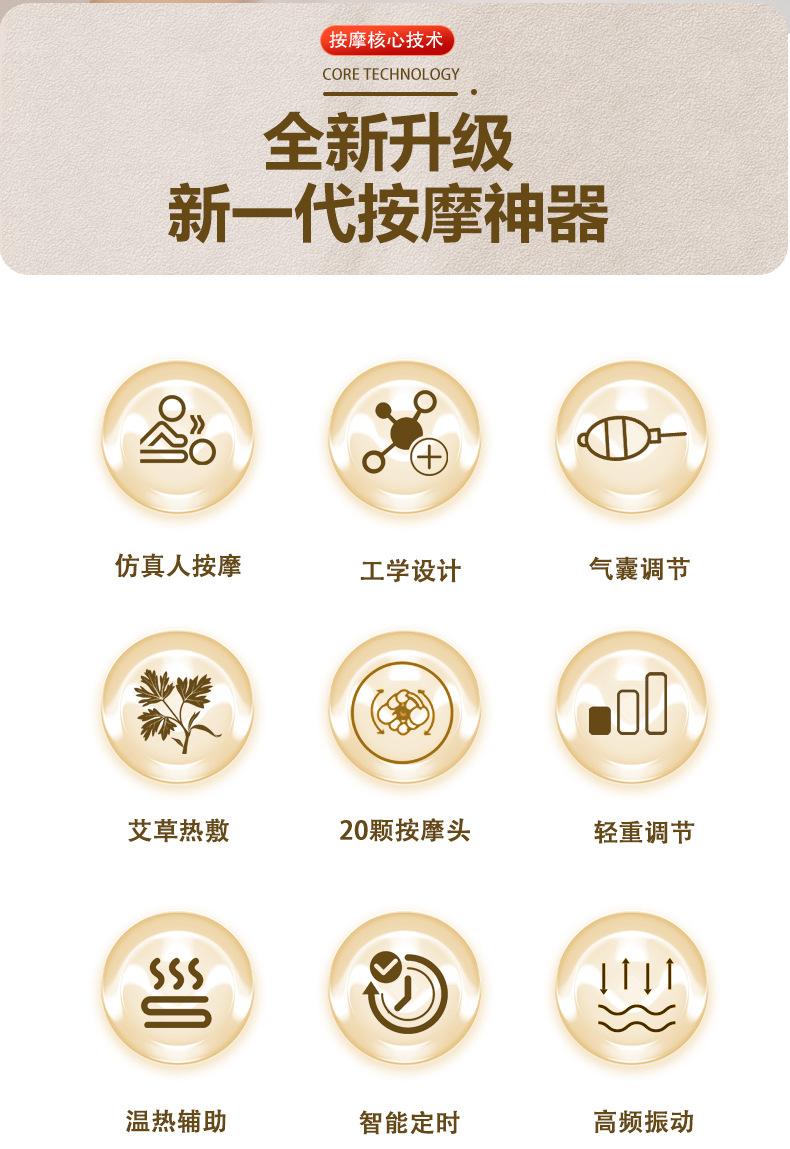 按摩核心技术

CORE TECHNOLOGY

全新升级
新一代按摩神器

仿真人按摩

工学设计

气囊调节

艾草热敷

20颗按摩头

轻重调节

温热辅助

智能定时

高频振动