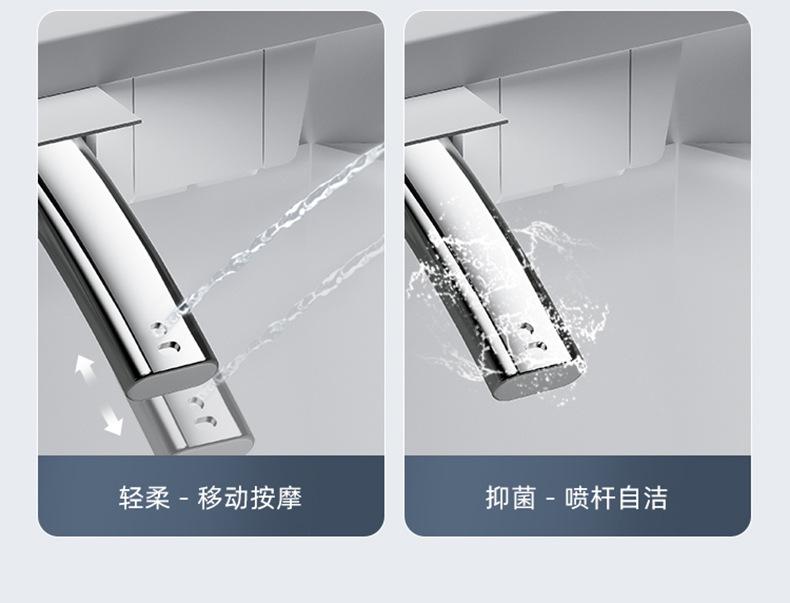 轻柔 - 移动按摩

抑菌 - 喷杆自洁