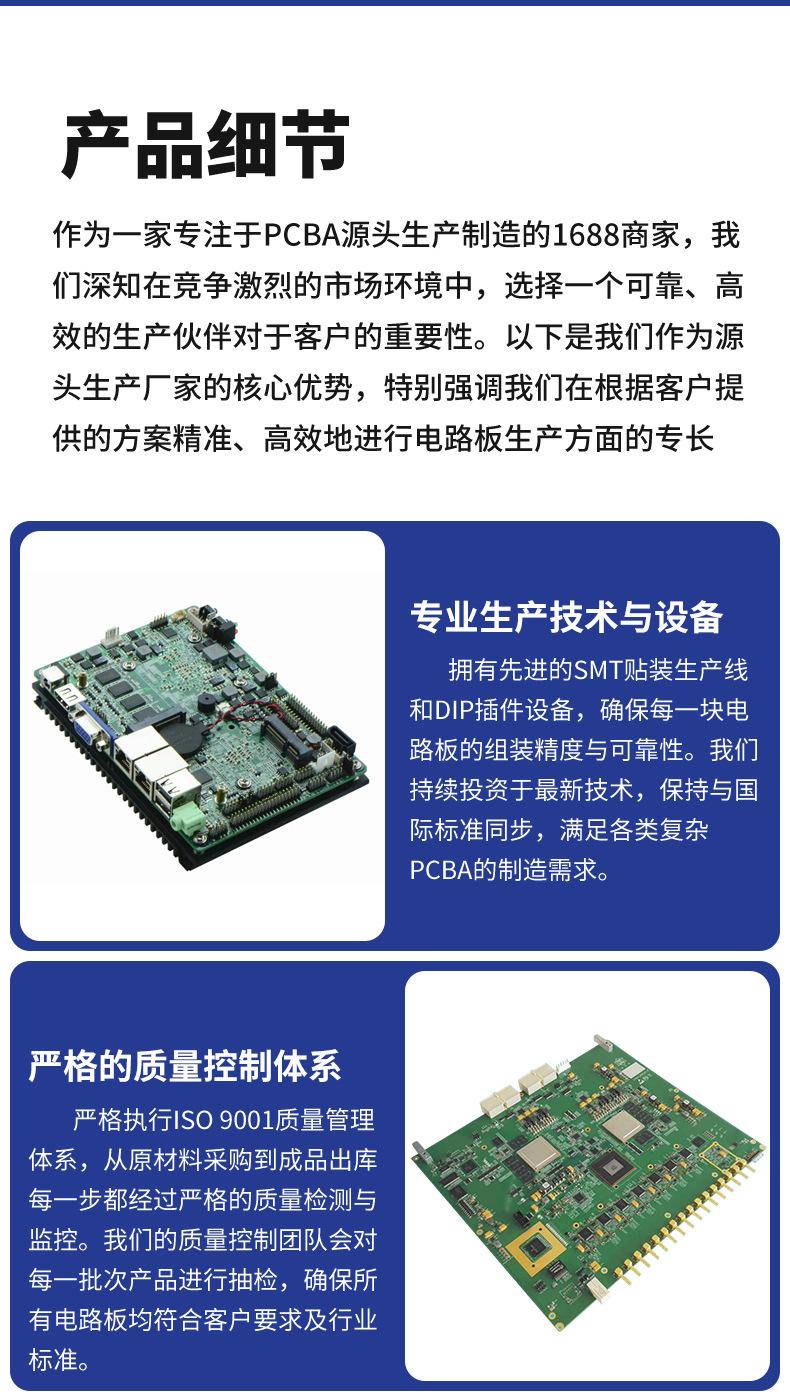 产品细节

作为一家专注于PCBA源头生产制造的1688商家，我们深知在竞争激烈的市场环境中，选择一个可靠、高效的生产伙伴对于客户的重要性。以下是我们作为源头生产厂家的核心优势，特别强调我们在根据客户提供的方案精准、高效地进行电路板生产方面的专长

专业生产技术与设备

拥有先进的SMT贴装生产线和DIP插件设备，确保每一块电路板的组装精度与可靠性。我们持续投资于最新技术，保持与国际标准同步，满足各类复杂PCBA的制造需求。

严格的质量控制体系

严格执行ISO 9001质量管理体系，从原材料采购到成品出库每一步都经过严格的质量检测与监控。我们的质量控制团队会对每一批次产品进行抽检，确保所有电路板均符合客户要求及行业标准。