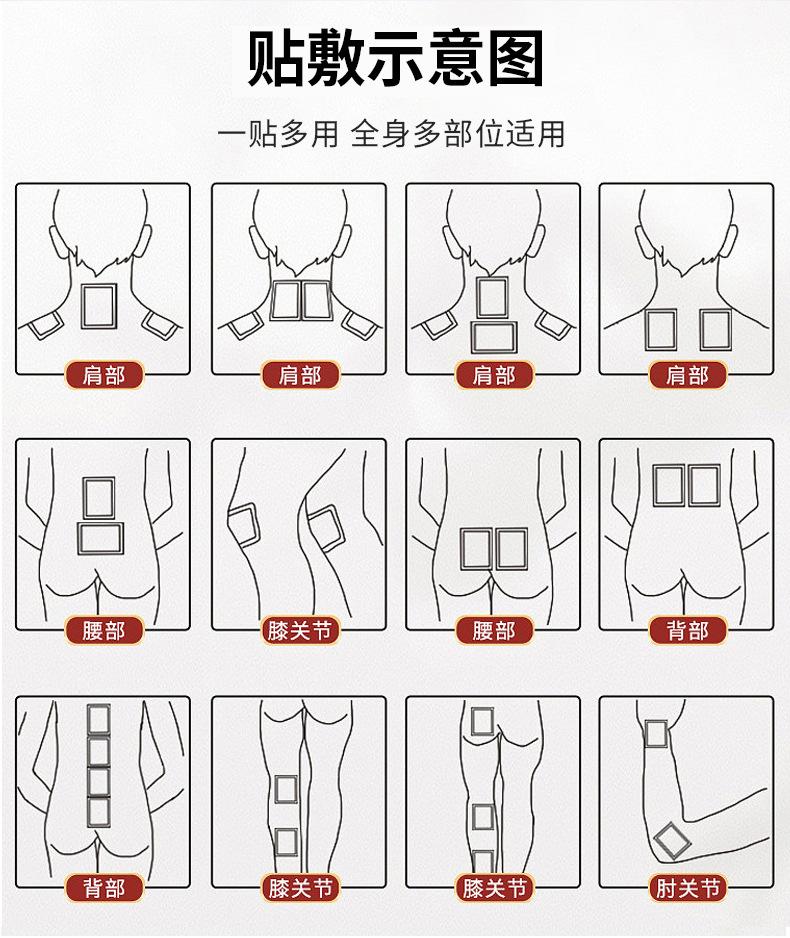 贴敷示意图

一贴多用 全身多部位适用

肩部

肩部

肩部

肩部

腰部

膝关节

腰部

背部

背部

膝关节

膝关节

肘关节