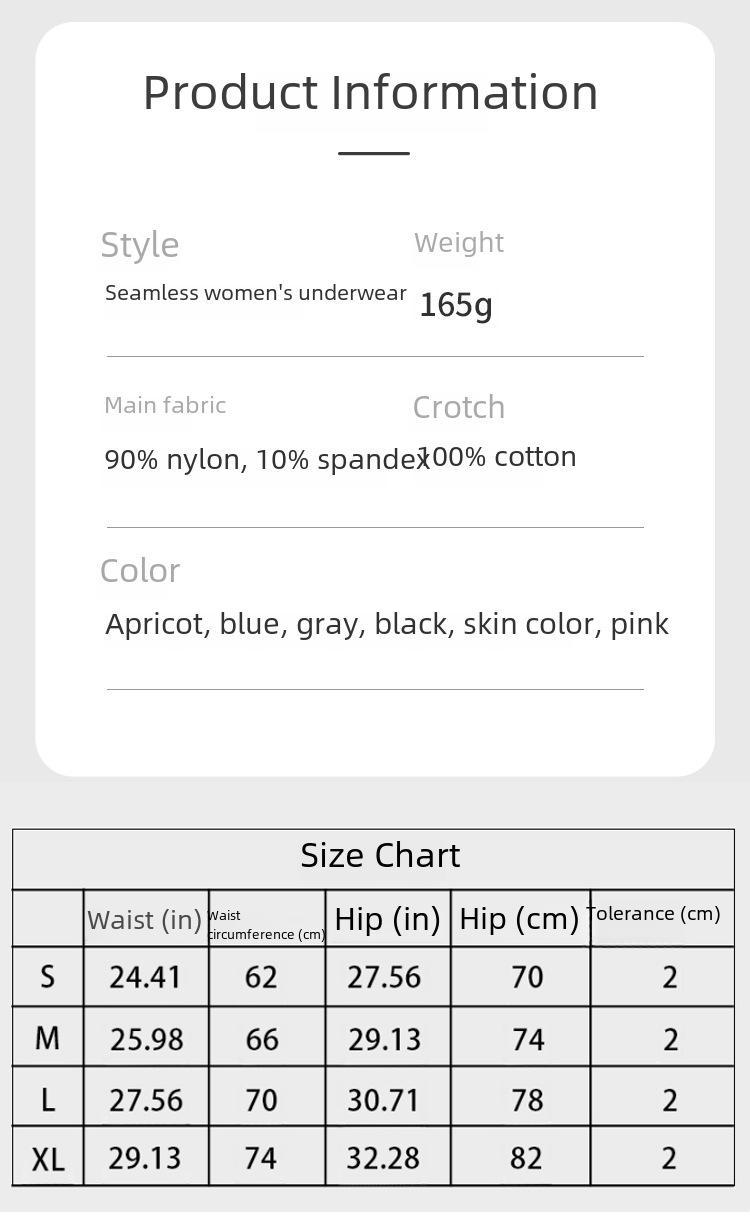 Product Information

Style
Seamless women's underwear

Weight
165g

Main fabric
90% nylon, 10% spandex

Crotch
100% cotton

Color
Apricot, blue, gray, black, skin color, pink

Size Chart

|  | Waist (in) | Waist circumference (cm) | Hip (in) | Hip (cm) | Tolerance (cm) |
|---|---|---|---|---|---|
| S | 24.41 | 62 | 27.56 | 70 | 2 |
| M | 25.98 | 66 | 29.13 | 74 | 2 |
| L | 27.56 | 70 | 30.71 | 78 | 2 |
| XL | 29.13 | 74 | 32.28 | 82 | 2 |