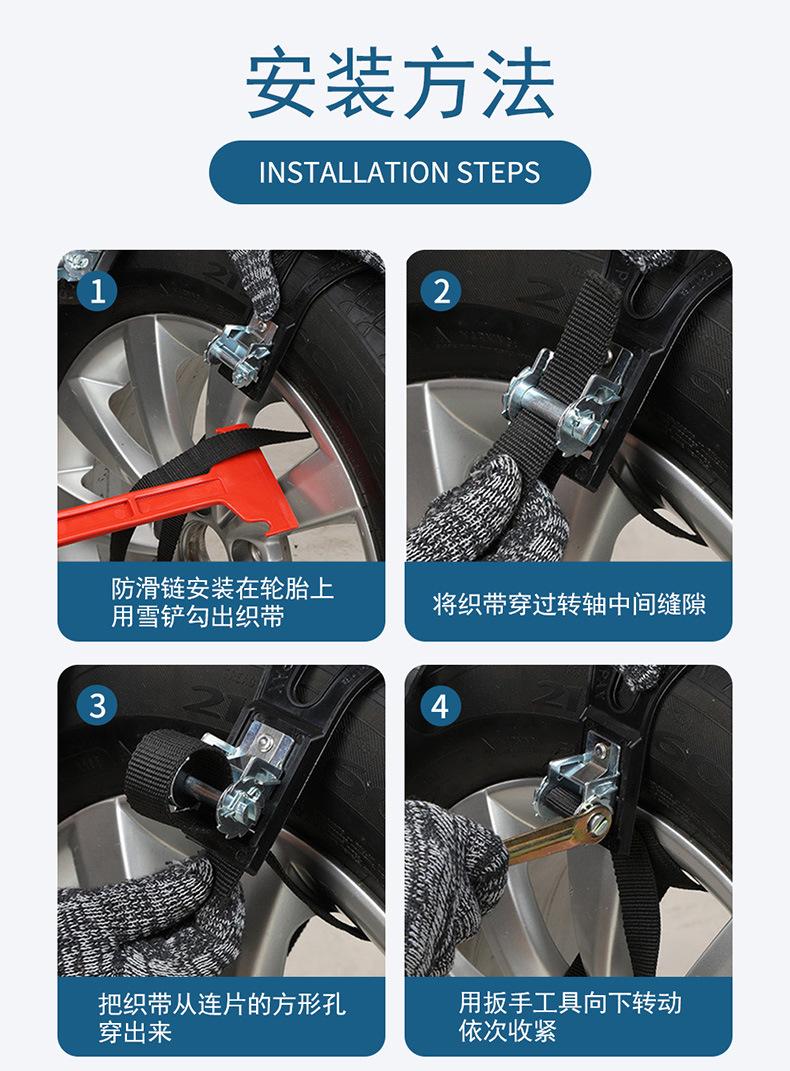 安装方法

INSTALLATION STEPS

1

防滑链安装在轮胎上
用雪铲勾出织带

2

将织带穿过转轴中间缝隙

3

把织带从连片的方形孔
穿出来

4

用扳手工具向下转动
依次收紧